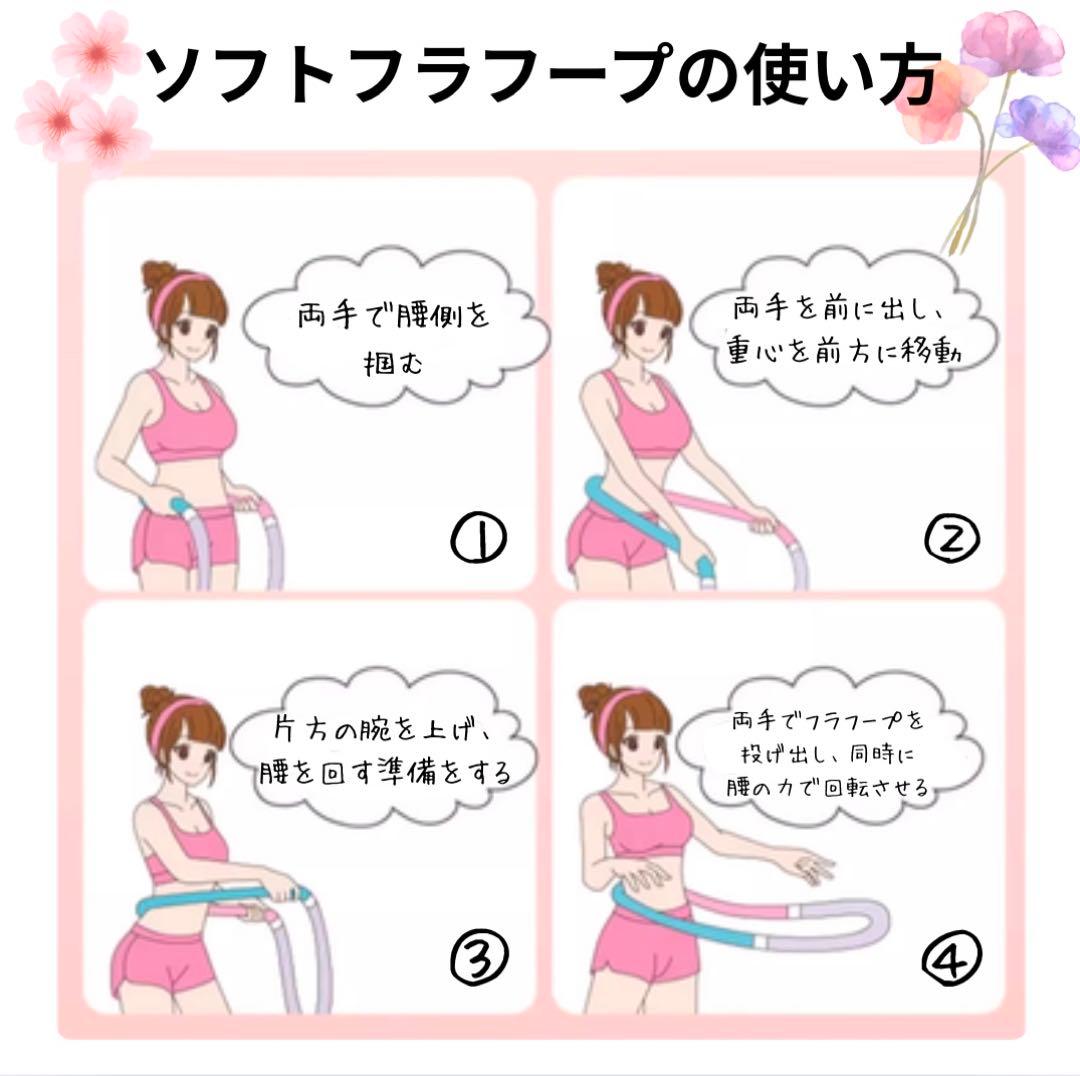 ソフトフラフープの使い方

両手で腰側を掴む

①

両手を前に出し、重心を前方に移動

②

片方の腕を上げ、腰を回す準備をする

③

両手でフラフープを投げ出し、同時に腰の力で回転させる

④