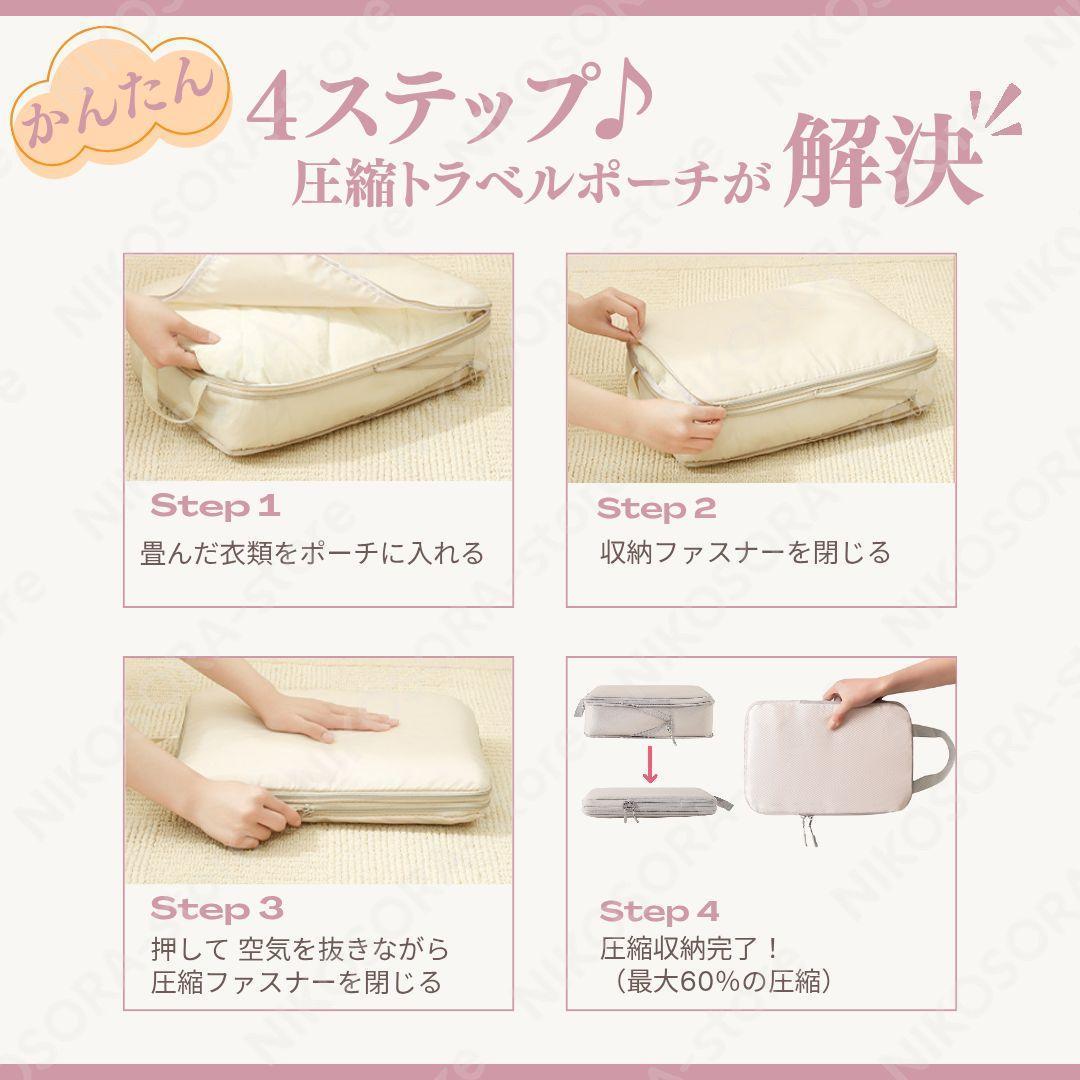 かんたん 4ステップ♪
圧縮トラベルポーチが 解決

Step 1
畳んだ衣類をポーチに入れる

Step 2
収納ファスナーを閉じる

Step 3
押して 空気を抜きながら
圧縮ファスナーを閉じる

Step 4
圧縮収納完了！
（最大60%の圧縮）

NIKOSORA-store