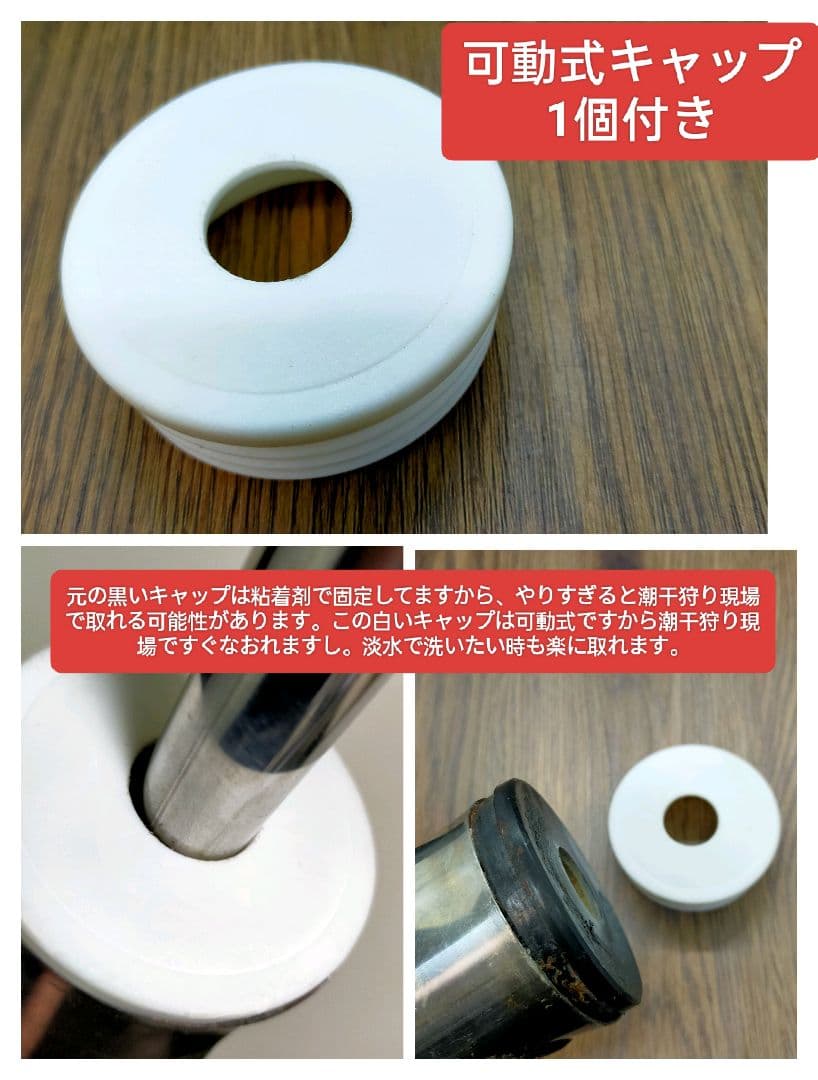 可動式キャップ
1個付き

元の黒いキャップは粘着剤で固定してますから、やりすぎると潮干狩り現場で取れる可能性があります。この白いキャップは可動式ですから潮干狩り現場ですぐなおれますし。淡水で洗いたい時も楽に取れます。