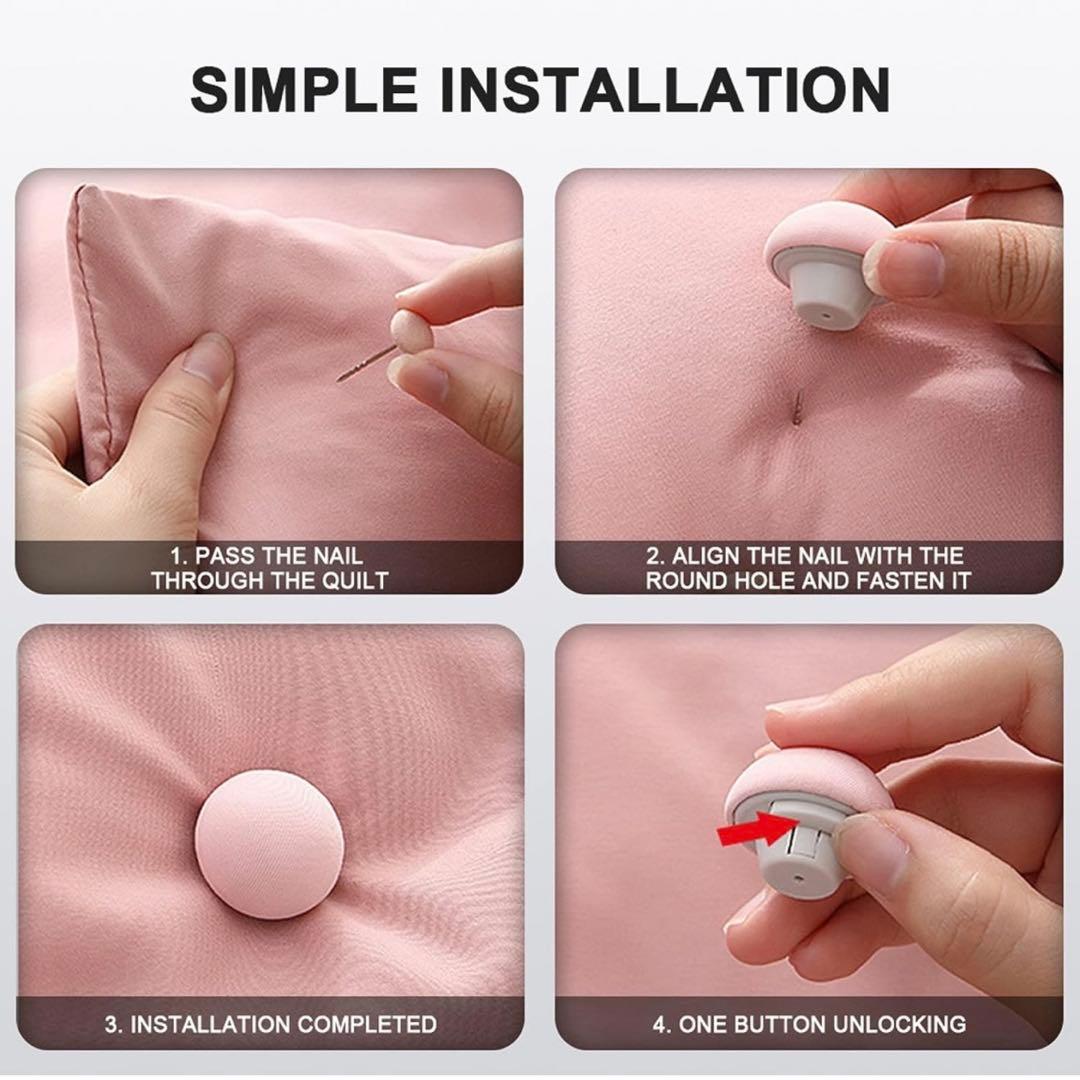 SIMPLE INSTALLATION

1. PASS THE NAIL THROUGH THE QUILT

2. ALIGN THE NAIL WITH THE ROUND HOLE AND FASTEN IT

3. INSTALLATION COMPLETED

4. ONE BUTTON UNLOCKING