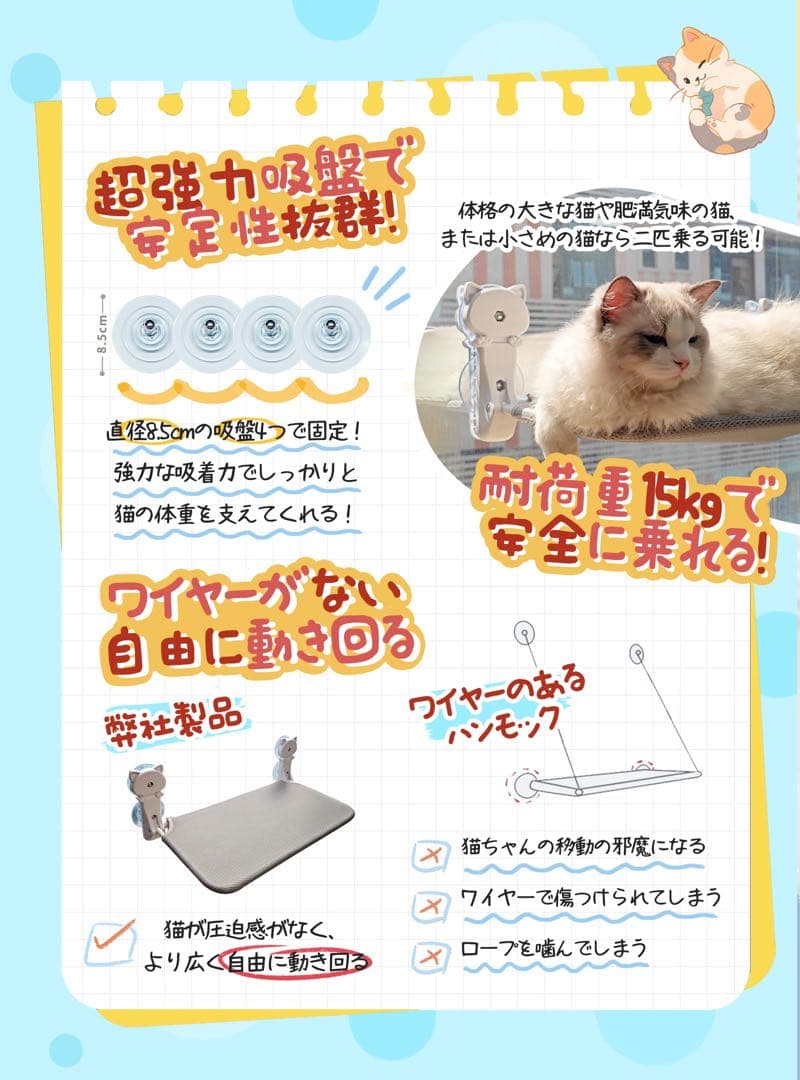 超強力吸盤で
安定性抜群!

8.5cm

直径8.5cmの吸盤4つで固定!
強力な吸着力でしっかりと
猫の体重を支えてくれる!

体格の大きな猫や肥満気味の猫、
または小さめの猫なら二匹乗る可能!

耐荷重15kgで
安全に乗れる!

ワイヤーがない
自由に動き回る

弊社製品

猫が圧迫感がなく、
より広く自由に動き回る

ワイヤーのある
ハンモック

猫ちゃんの移動の邪魔になる
ワイヤーで傷つけられてしまう
ロープを噛んでしまう