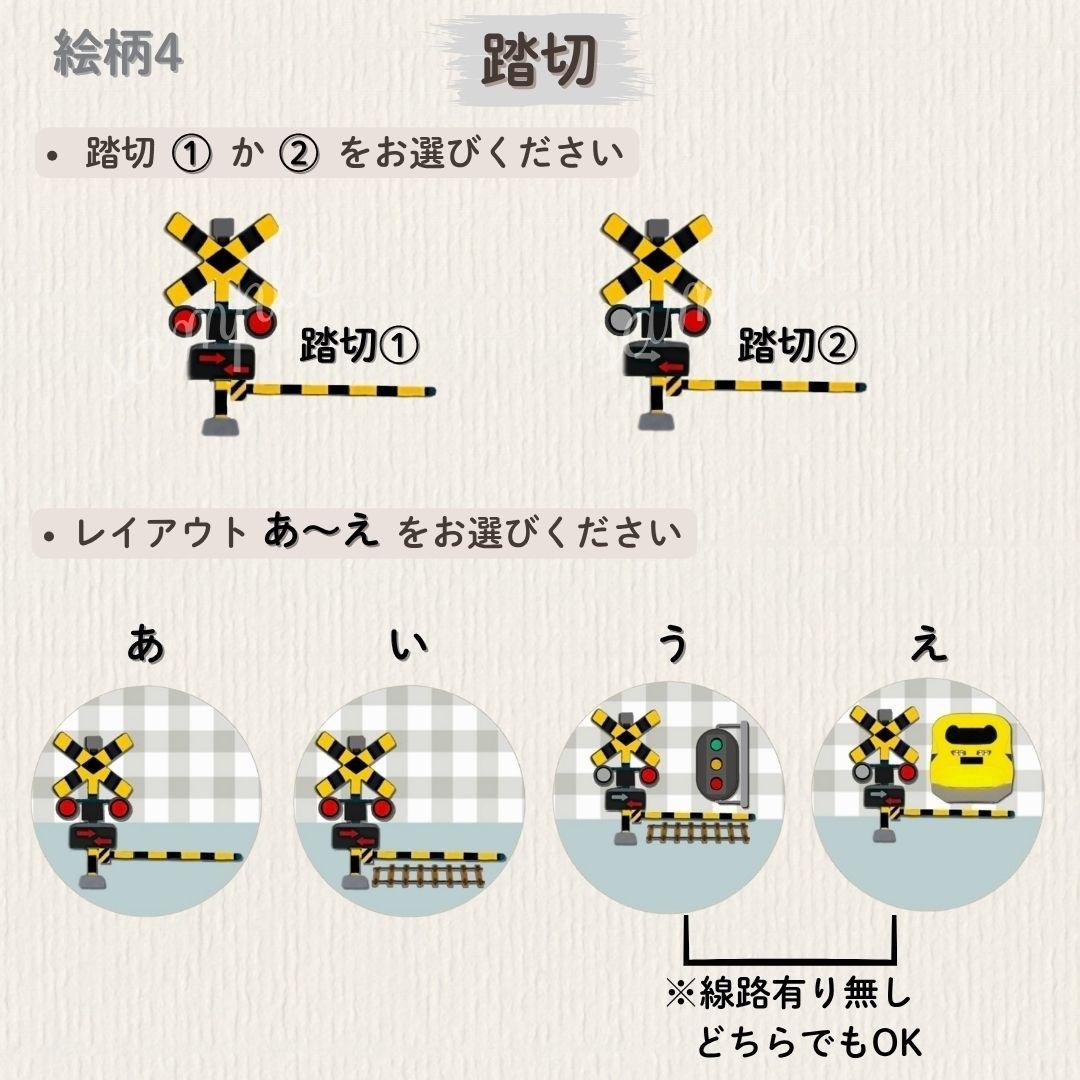 絵柄4

踏切

• 踏切 ① か ② をお選びください

踏切①

踏切②

• レイアウト あ〜え をお選びください

あ

い

う

え

※線路有り無し
どちらでもOK