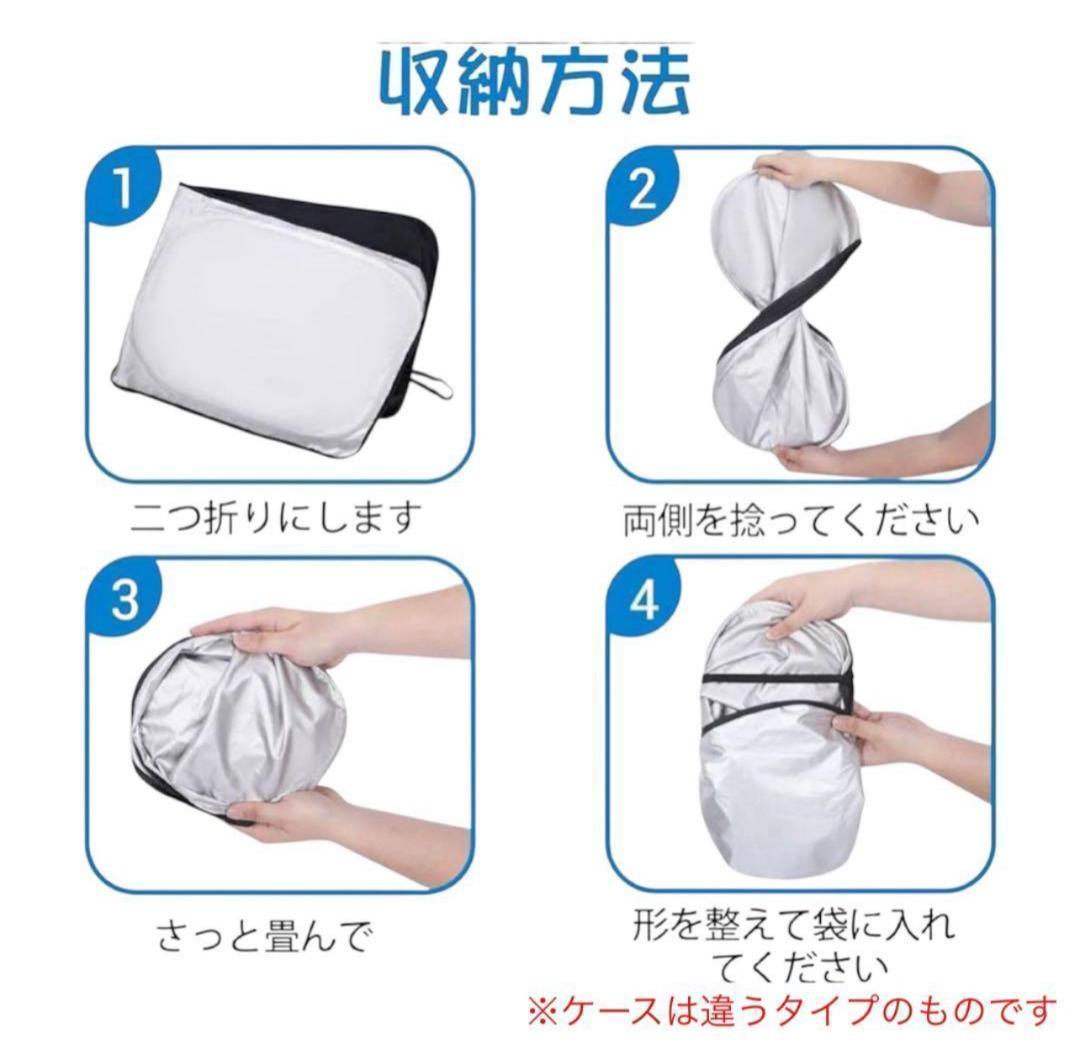 収納方法

1

二つ折りにします

2

両側を捻ってください

3

さっと畳んで

4

形を整えて袋に入れてください

※ケースは違うタイプのものです