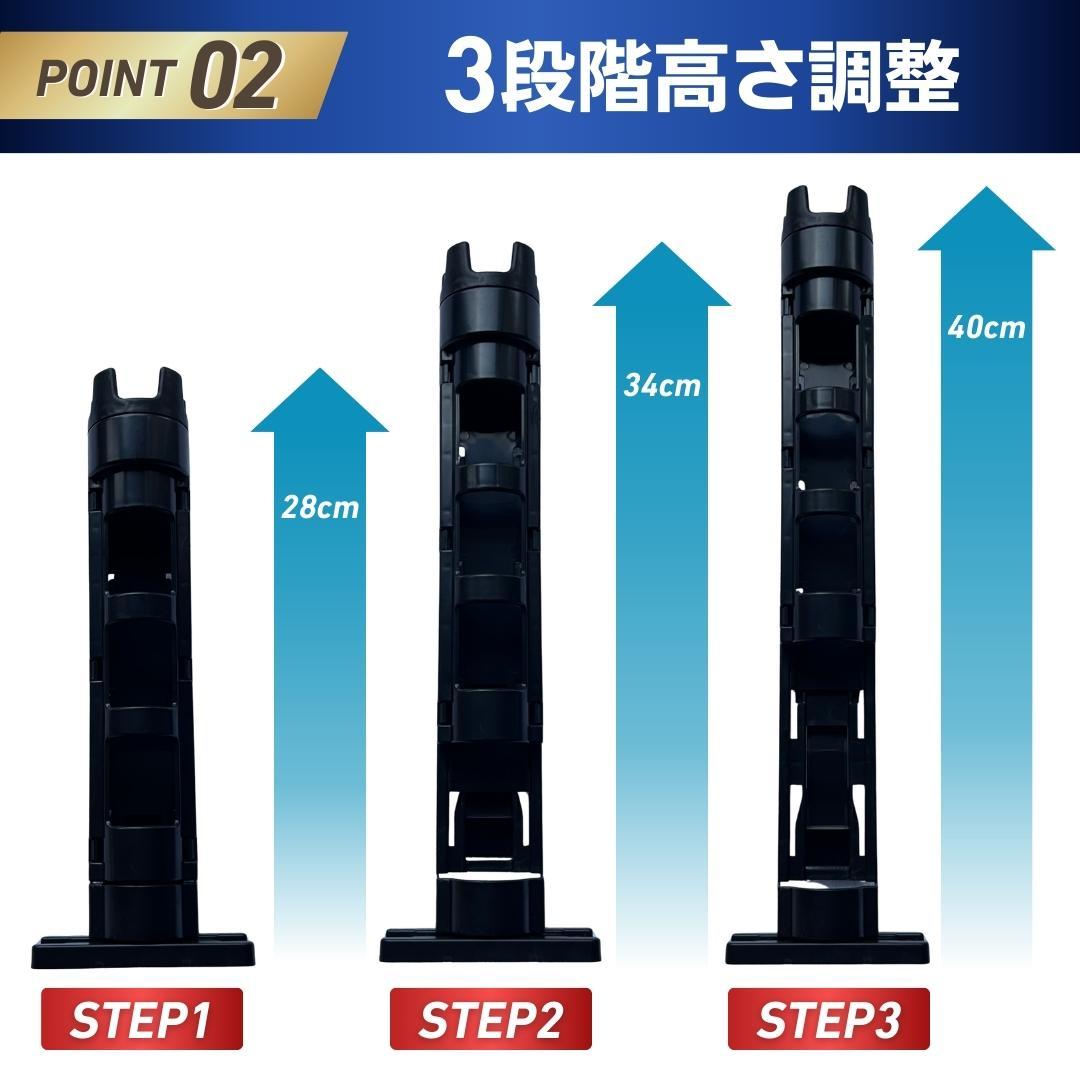 POINT 02

3段階高さ調整

28cm

34cm

40cm

STEP1

STEP2

STEP3