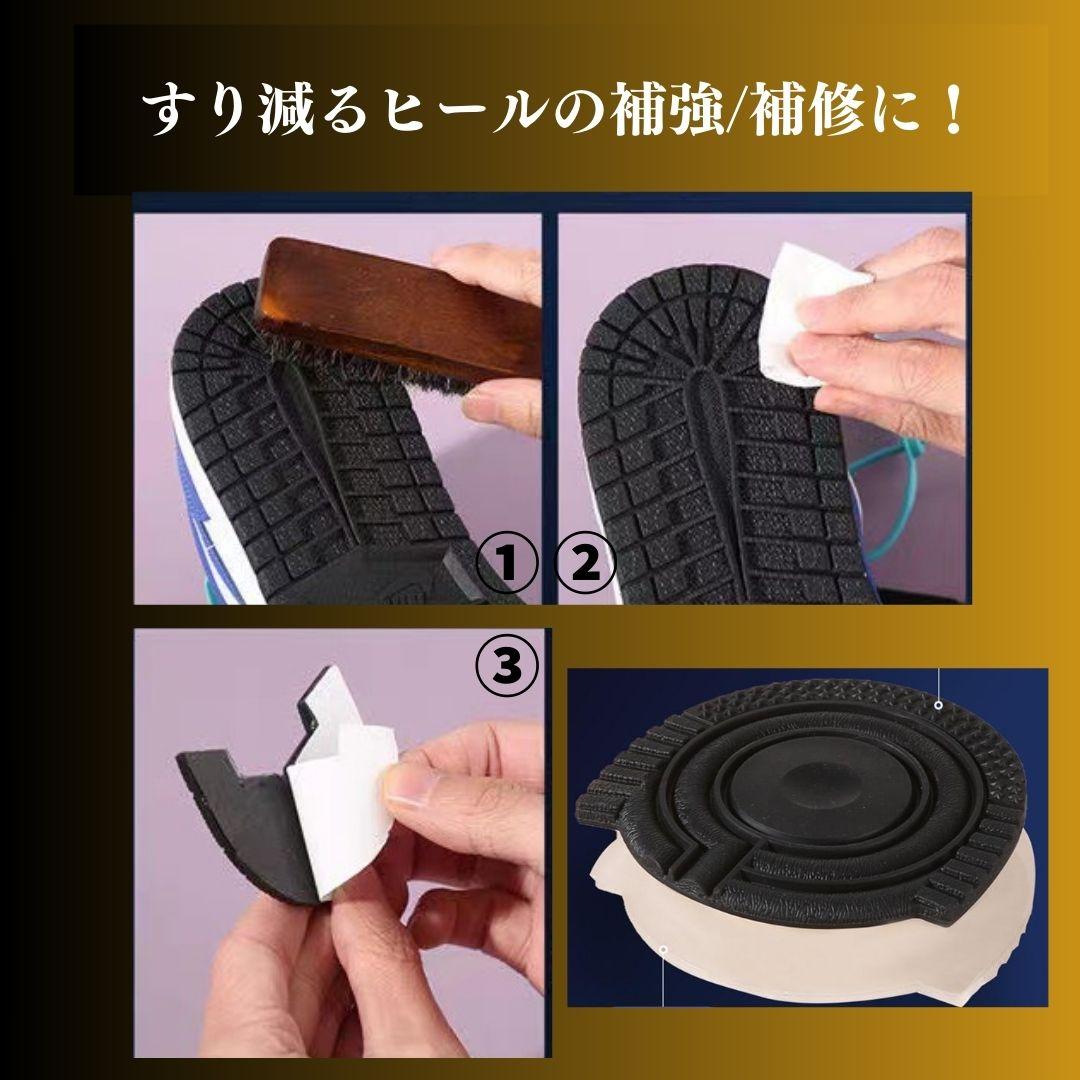 すり減るヒールの補強/補修に！

①

②

③