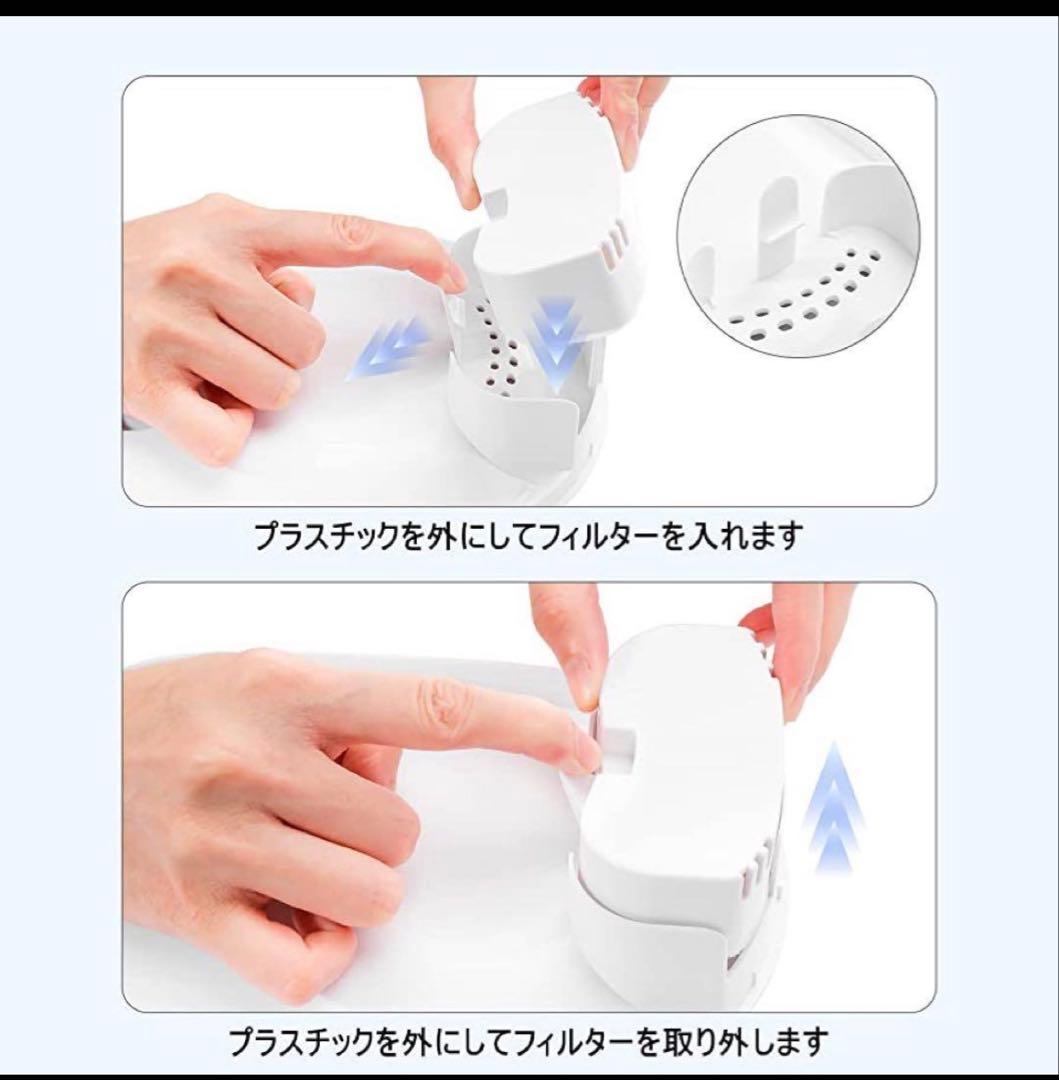 プラスチックを外にしてフィルターを入れます

プラスチックを外にしてフィルターを取り外します