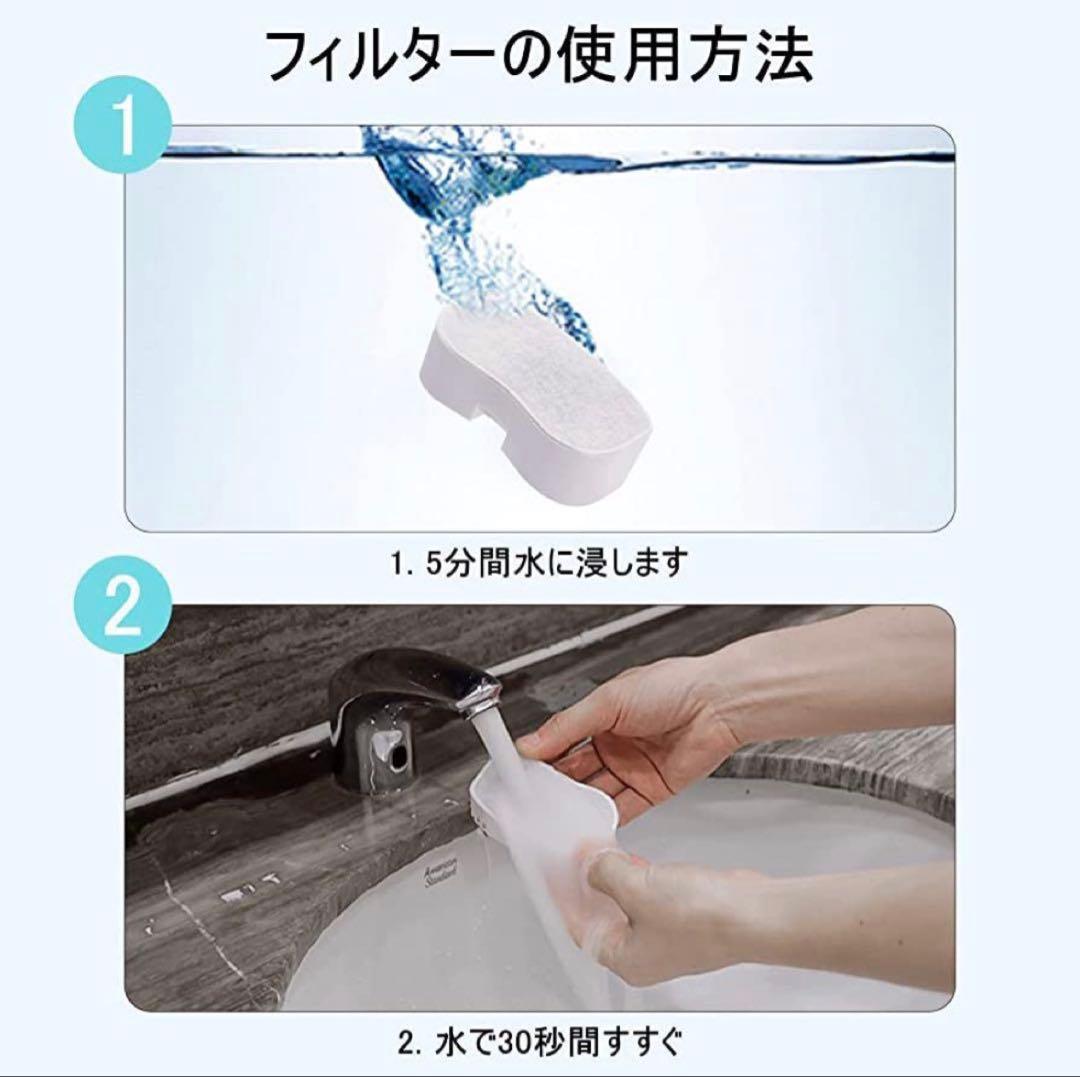 フィルターの使用方法

1

1. 5分間水に浸します

2

American Standard

2. 水で30秒間すすぐ