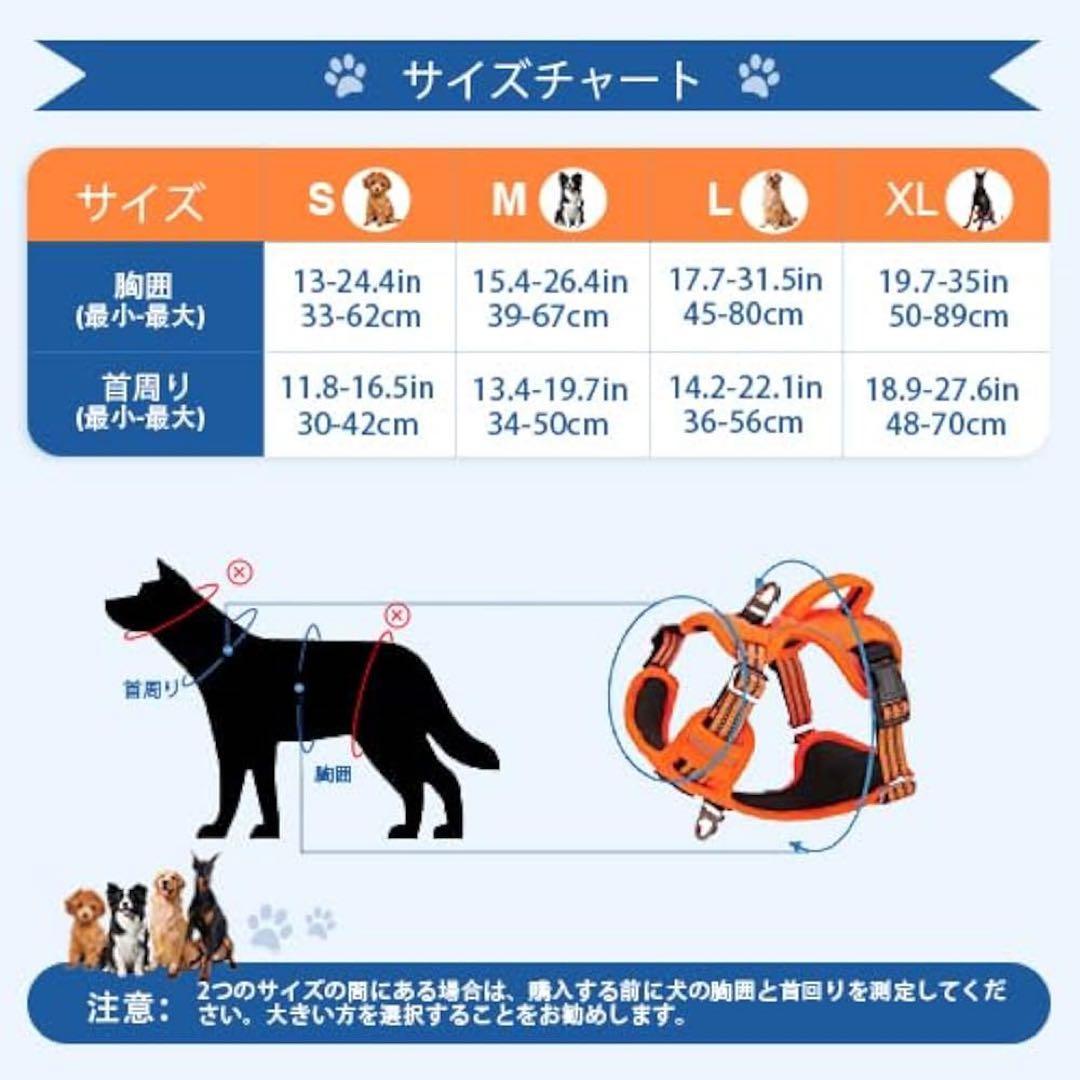 サイズチャート

| サイズ | S | M | L | XL |
|---|---|---|---|---|
| 胸囲 (最小-最大) | 13-24.4in 33-62cm | 15.4-26.4in 39-67cm | 17.7-31.5in 45-80cm | 19.7-35in 50-89cm |
| 首周り (最小-最大) | 11.8-16.5in 30-42cm | 13.4-19.7in 34-50cm | 14.2-22.1in 36-56cm | 18.9-27.6in 48-70cm |

首周り

胸囲

注意: 2つのサイズの間にある場合は、購入する前に犬の胸囲と首回りを測定してください。大きい方を選択することをお勧めします。