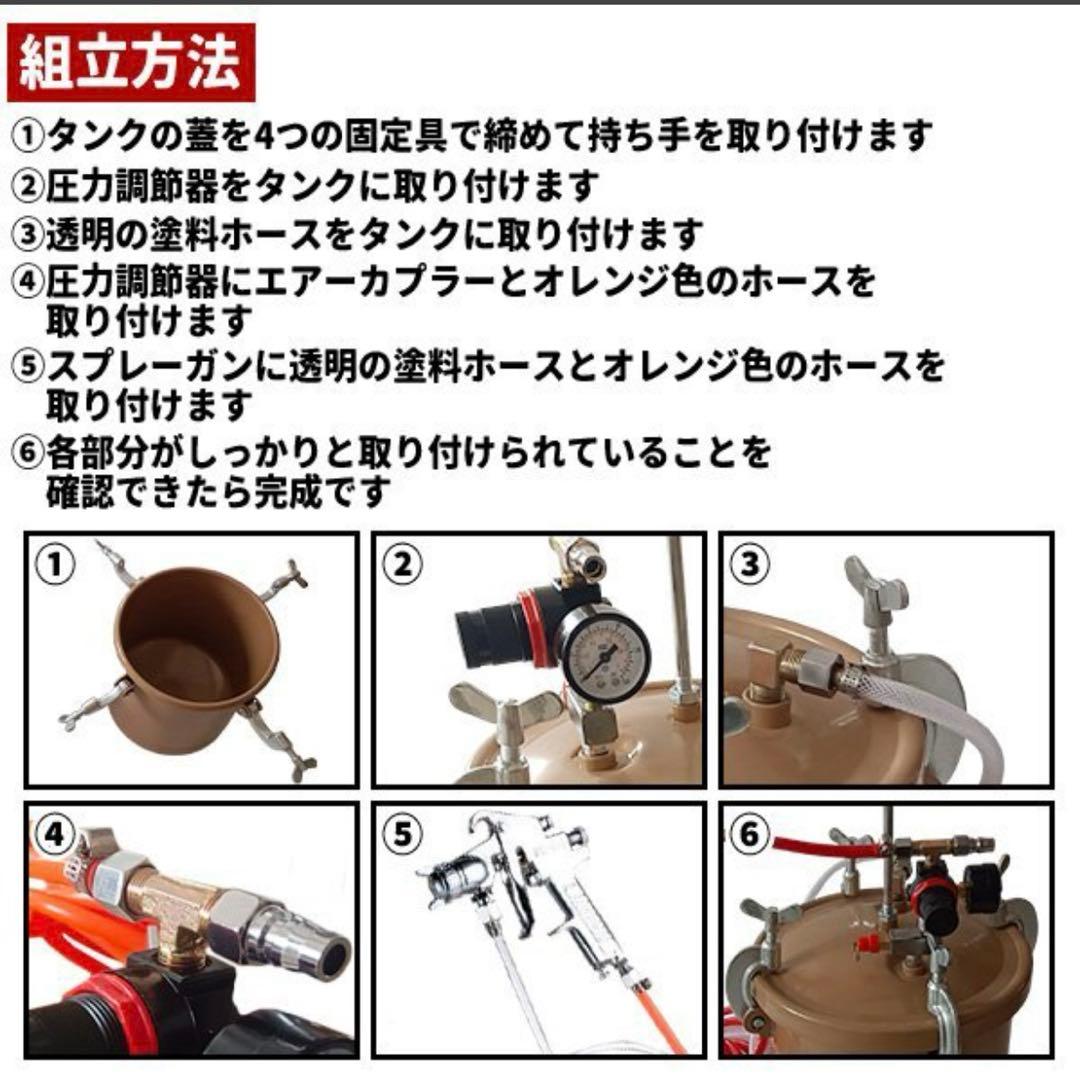 組立方法

①タンクの蓋を4つの固定具で締めて持ち手を取り付けます
②圧力調節器をタンクに取り付けます
③透明の塗料ホースをタンクに取り付けます
④圧力調節器にエアーカプラーとオレンジ色のホースを取り付けます
⑤スプレーガンに透明の塗料ホースとオレンジ色のホースを取り付けます
⑥各部分がしっかりと取り付けられていることを確認できたら完成です

①

②

③

④

⑤

⑥