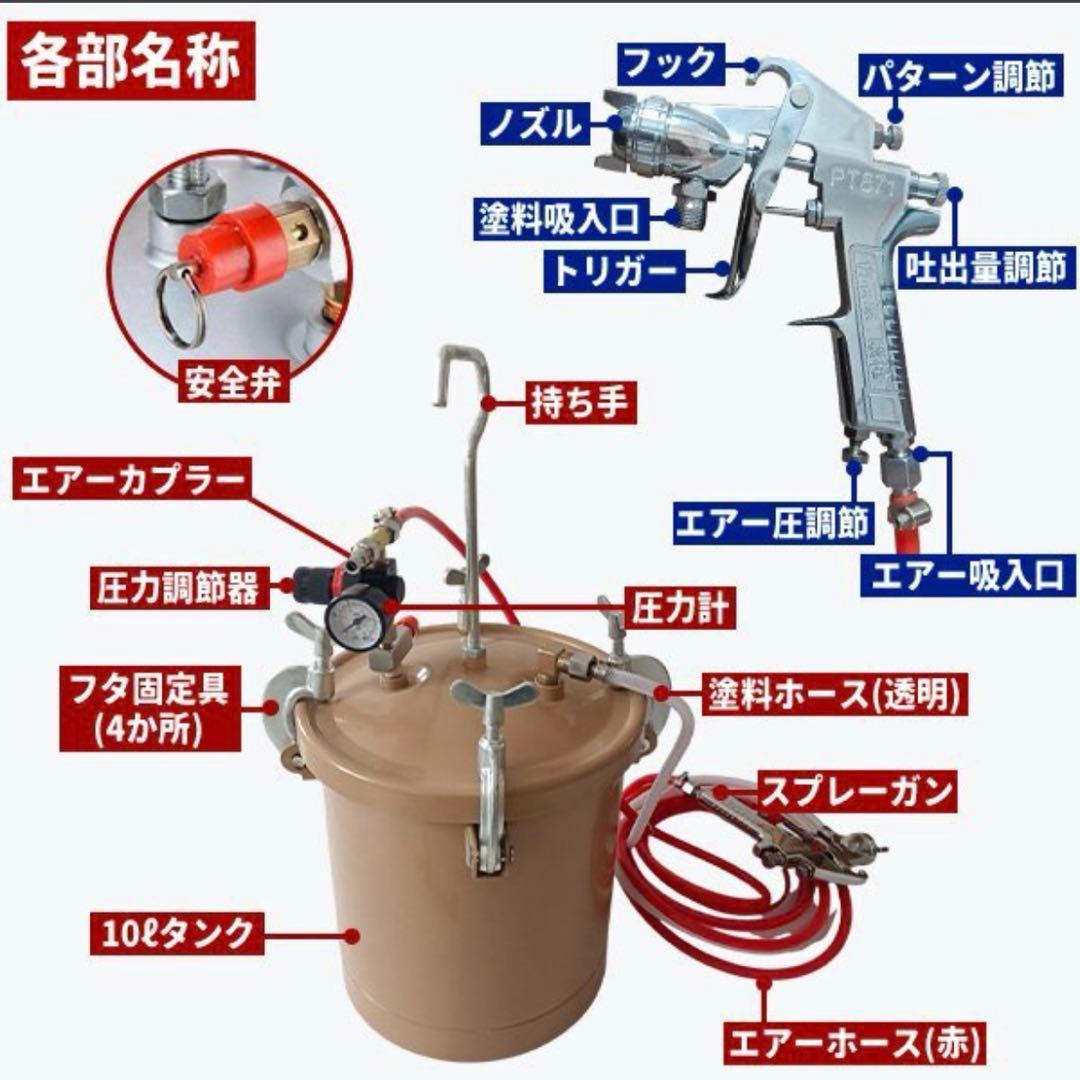 各部名称

フック
パターン調節
ノズル
PT871
塗料吸入口
トリガー
吐出量調節
安全弁
持ち手
エアーカプラー
エアー圧調節
エアー吸入口
圧力調節器
圧力計
フタ固定具
(4か所)
塗料ホース(透明)
スプレーガン
10ℓタンク
エアーホース(赤)