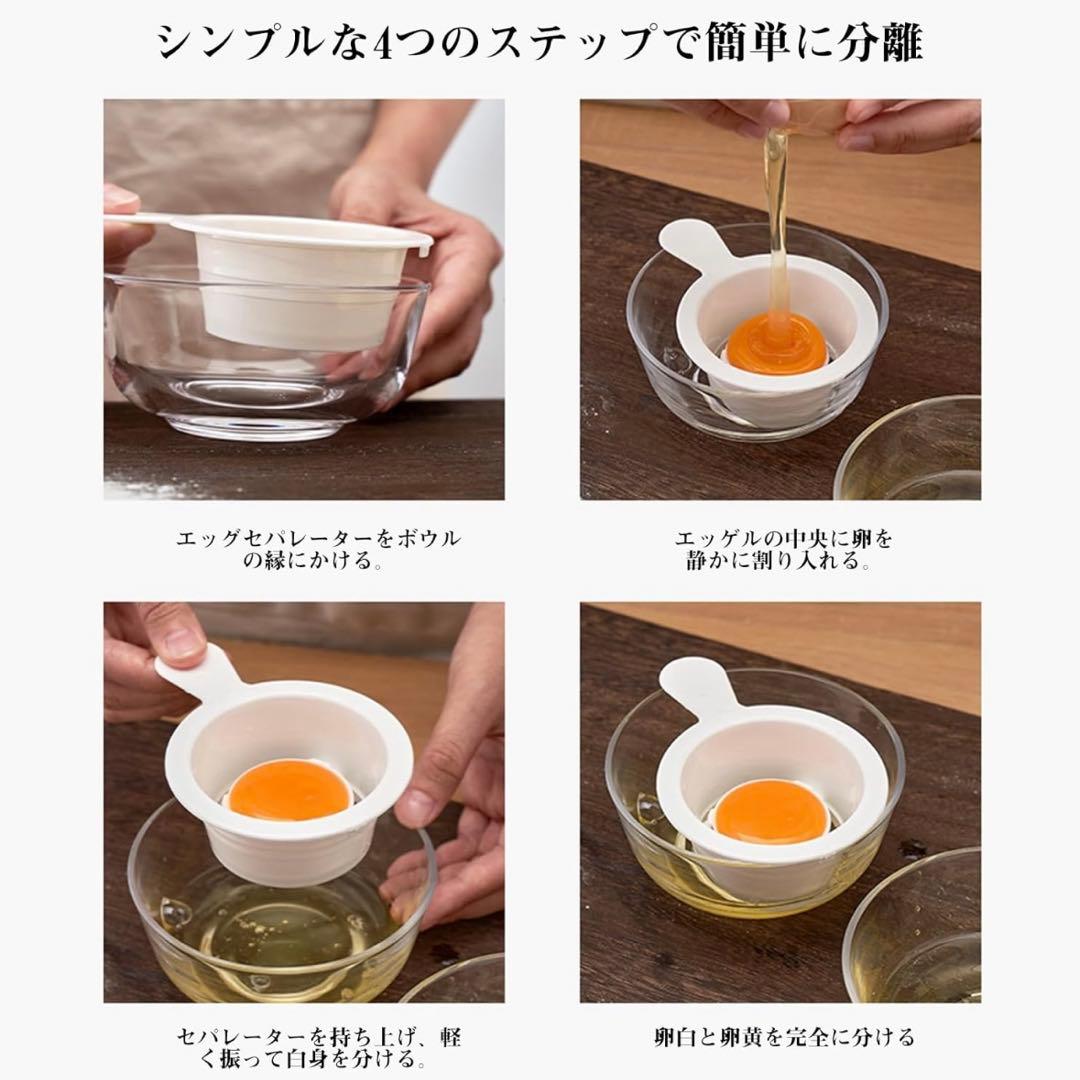 シンプルな4つのステップで簡単に分離

エッグセパレーターをボウルの縁にかける。

エッゲルの中央に卵を静かに割り入れる。

セパレーターを持ち上げ、軽く振って白身を分ける。

卵白と卵黄を完全に分ける