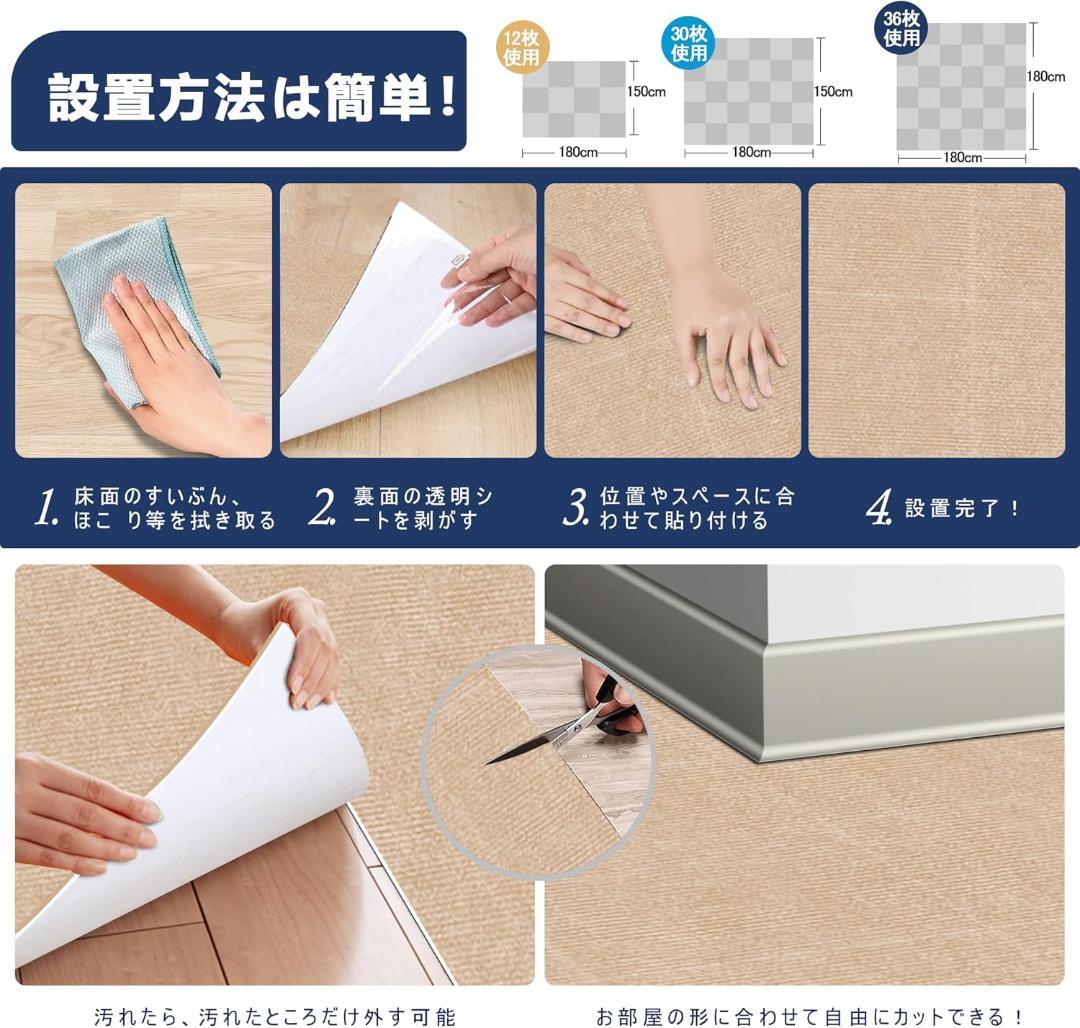 設置方法は簡単！

12枚使用
150cm
180cm

30枚使用
150cm
180cm

36枚使用
180cm
180cm

1. 床面のすいぶん、ほこ り等を拭き取る

2. 裏面の透明シートを剥がす

3. 位置やスペースに合わせて貼り付ける

4. 設置完了！

汚れたら、汚れたところだけ外す可能

お部屋の形に合わせて自由にカットできる！