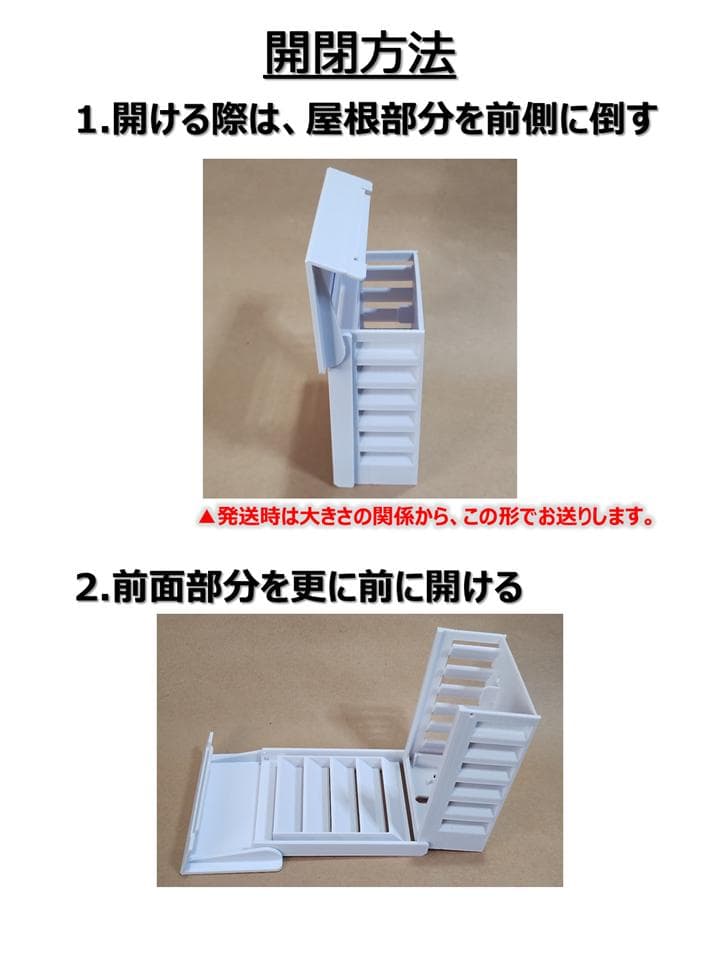 開閉方法

1.開ける際は、屋根部分を前側に倒す

▲発送時は大きさの関係から、この形でお送りします。

2.前面部分を更に前に開ける