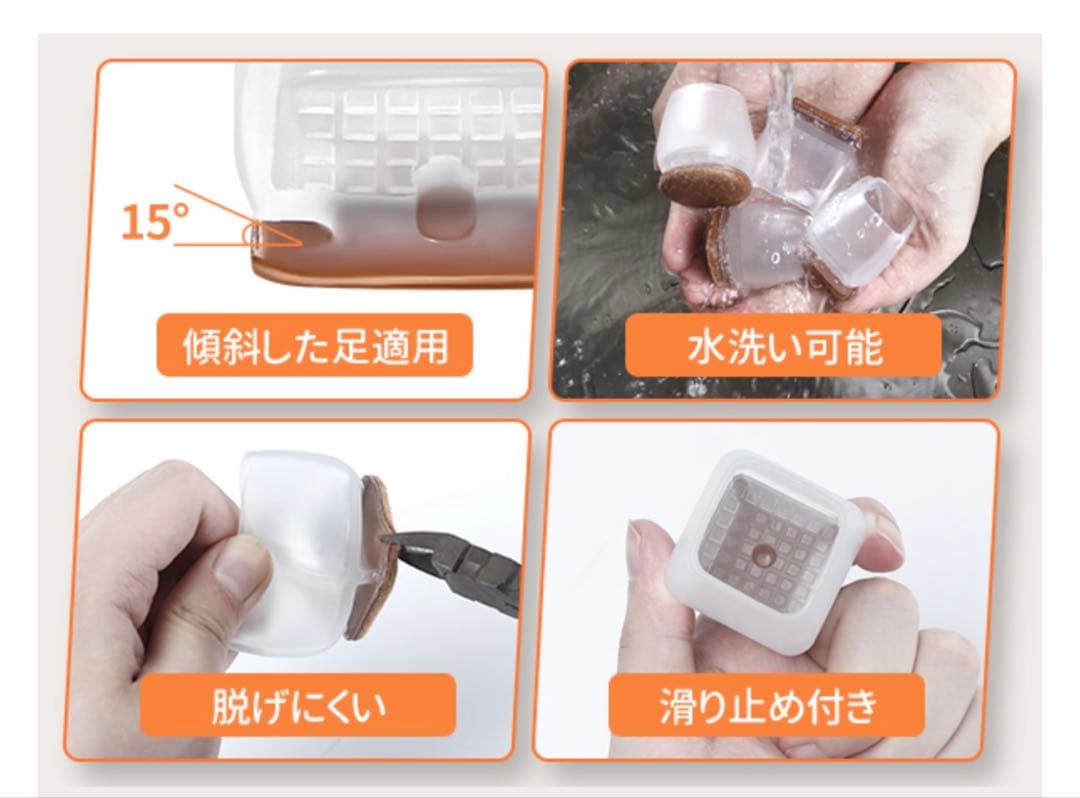 15°

傾斜した足適用

水洗い可能

脱げにくい

滑り止め付き