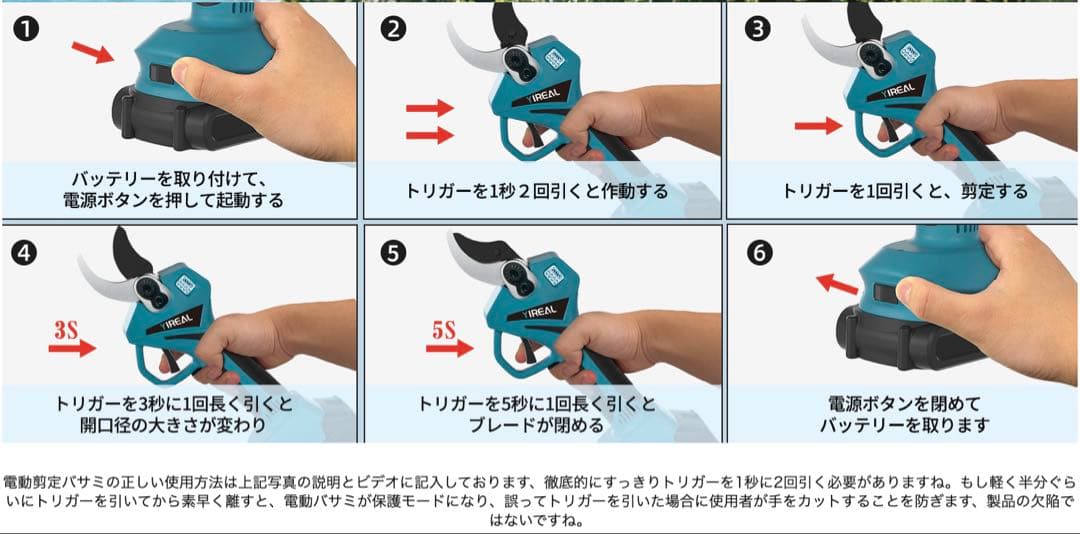 ❶

バッテリーを取り付けて、電源ボタンを押して起動する

❷

YIREAL

トリガーを1秒２回引くと作動する

❸

YIREAL

トリガーを1回引くと、剪定する

❹

3S

YIREAL

トリガーを3秒に1回長く引くと開口径の大きさが変わり

❺

5S

YIREAL

トリガーを5秒に1回長く引くとブレードが閉める

❻

電源ボタンを閉めてバッテリーを取ります

電動剪定バサミの正しい使用方法は上記写真の説明とビデオに記入しております、徹底的にすっきりトリガーを1秒に2回引く必要がありますね。もし軽く半分ぐらいにトリガーを引いてから素早く離すと、電動バサミが保護モードになり、誤ってトリガーを引いた場合に使用者が手をカットすることを防ぎます、製品の欠陥ではないですね。