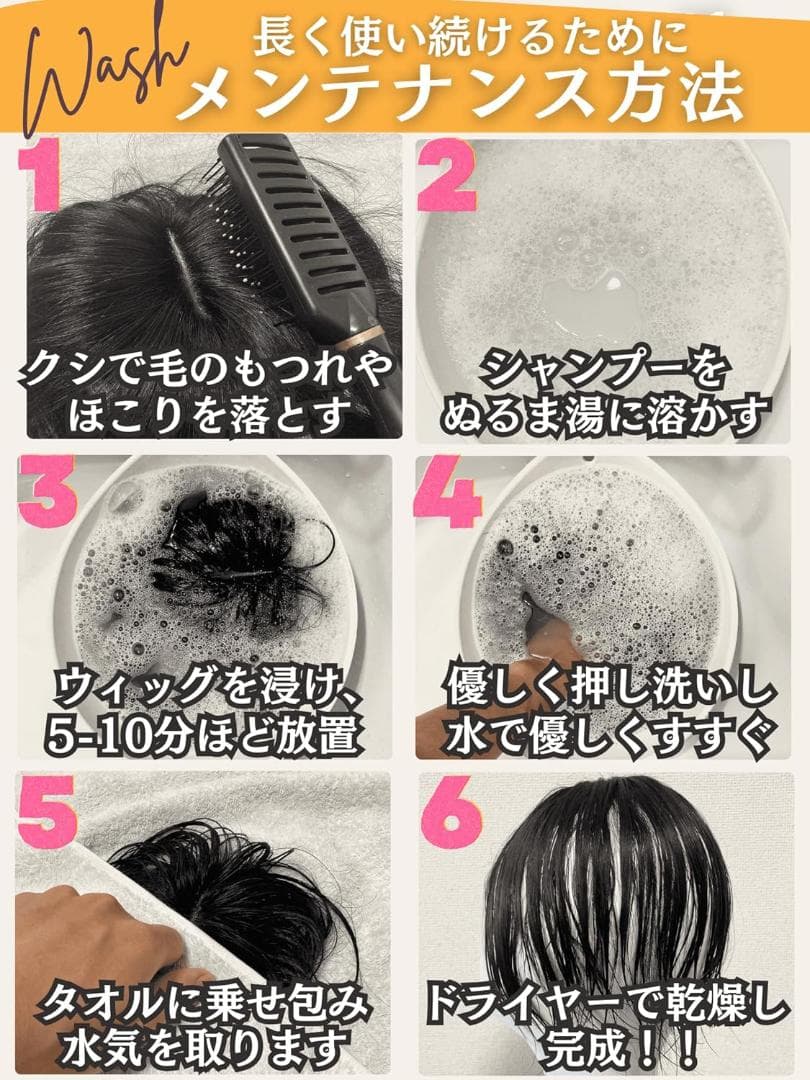 Wash
長く使い続けるために
メンテナンス方法

1
クシで毛のもつれやほこりを落とす

2
シャンプーをぬるま湯に溶かす

3
ウィッグを浸け、5-10分ほど放置

4
優しく押し洗いし水で優しくすすぐ

5
タオルに乗せ包み水気を取ります

6
ドライヤーで乾燥し完成！！