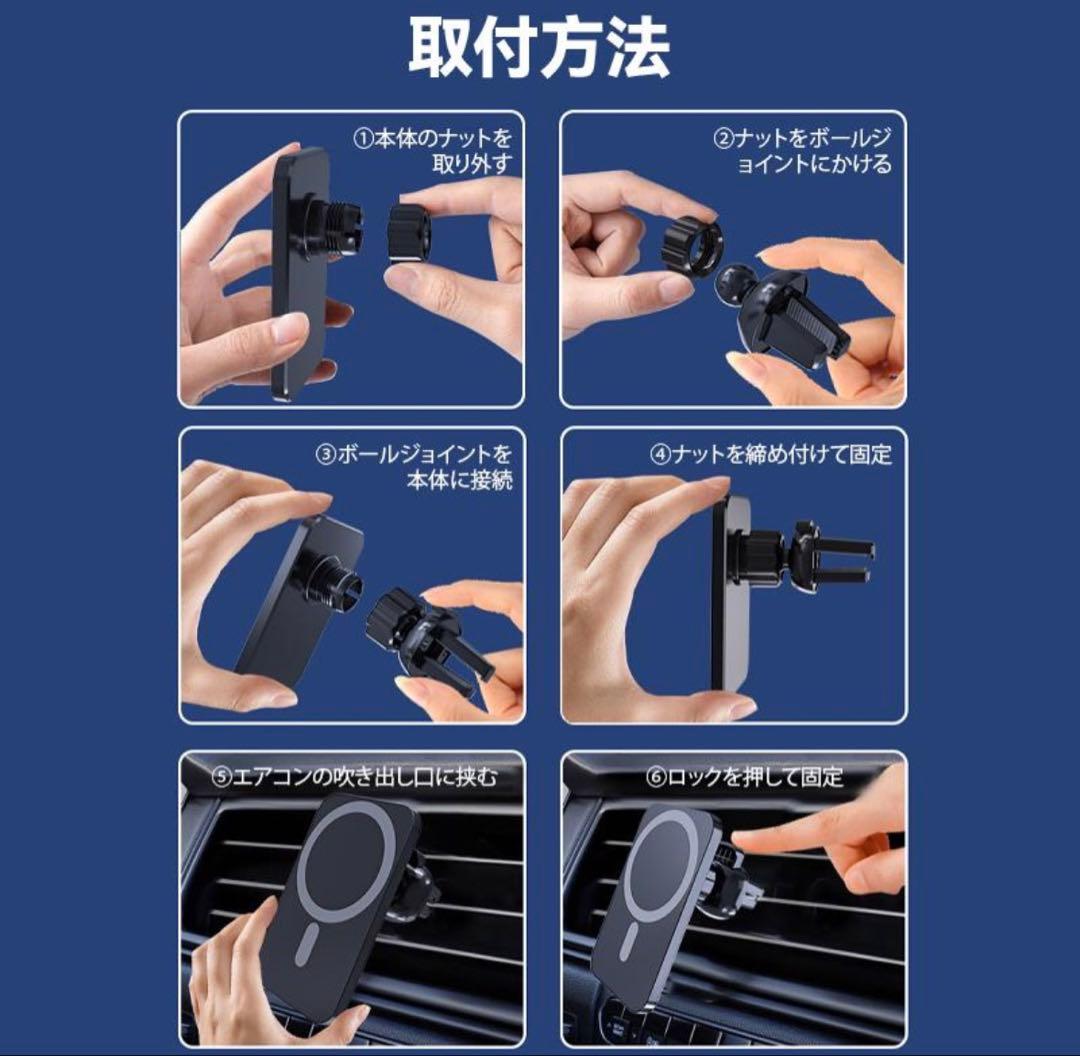 取付方法

①本体のナットを取り外す

②ナットをボールジョイントにかける

③ボールジョイントを本体に接続

④ナットを締め付けて固定

⑤エアコンの吹き出し口に挟む

⑥ロックを押して固定