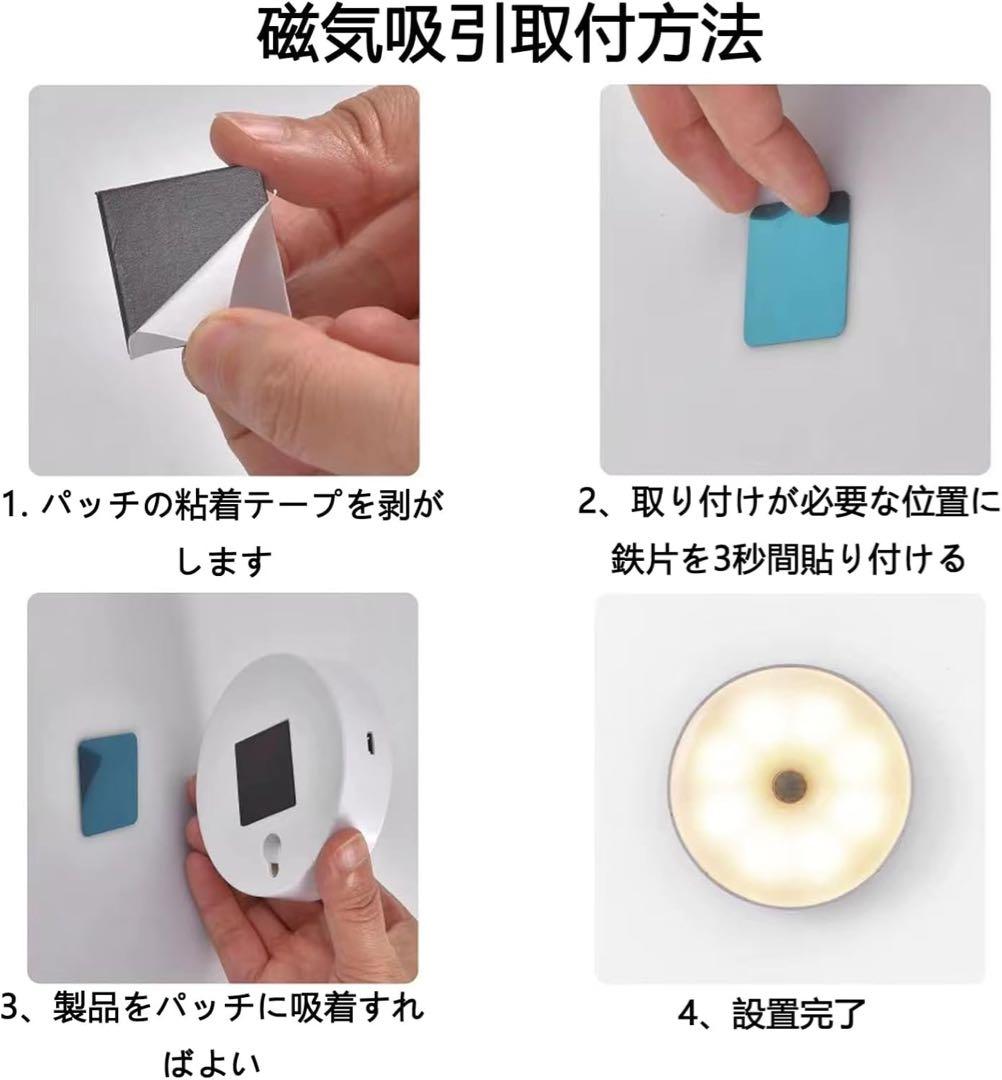 磁気吸引取付方法

1. パッチの粘着テープを剥がします

2、取り付けが必要な位置に鉄片を3秒間貼り付ける

3、製品をパッチに吸着すればよい

4、設置完了