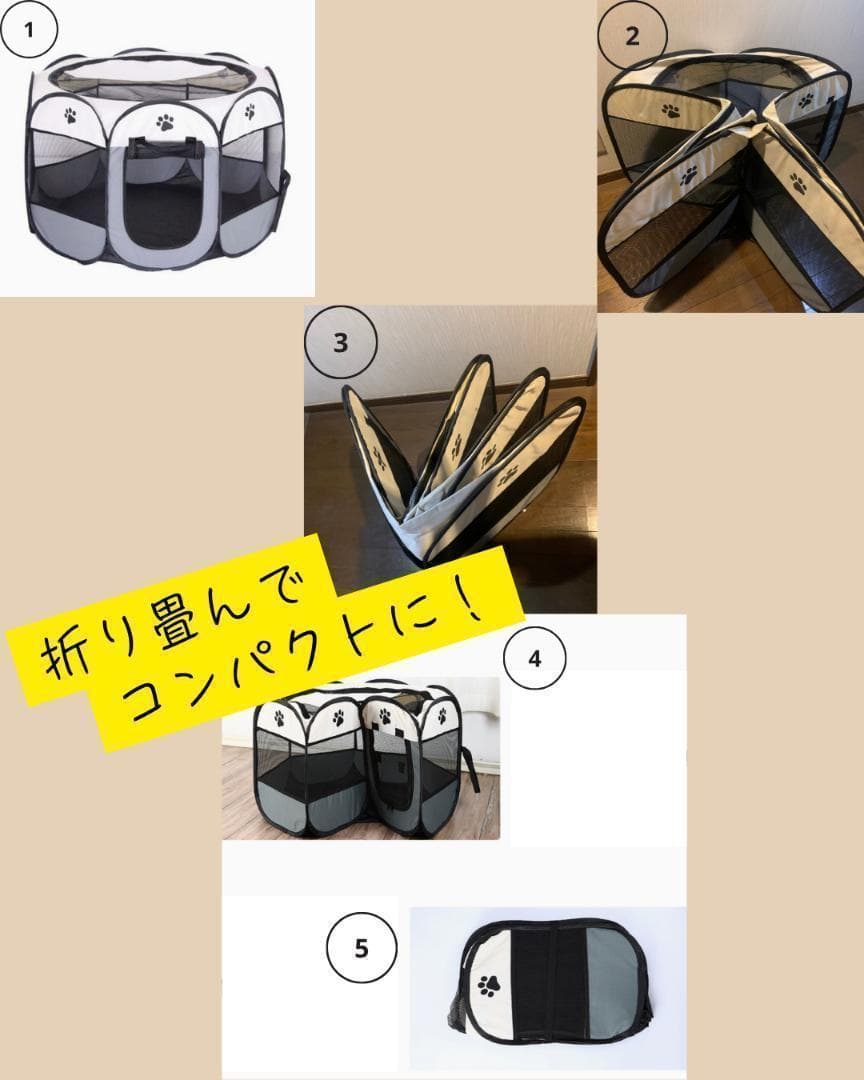 1

2

3

折り畳んで
コンパクトに！

4

5