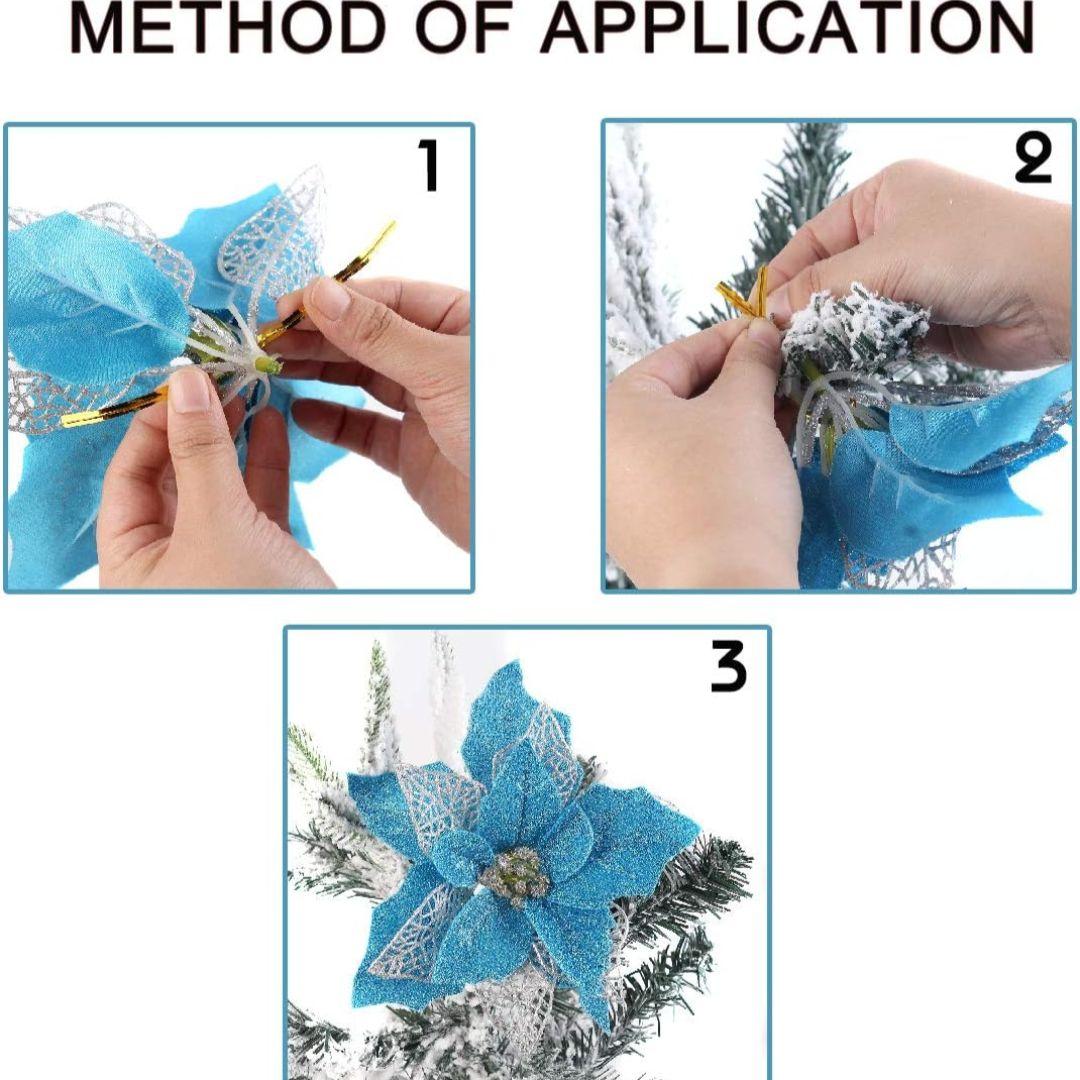 METHOD OF APPLICATION

1

2

3