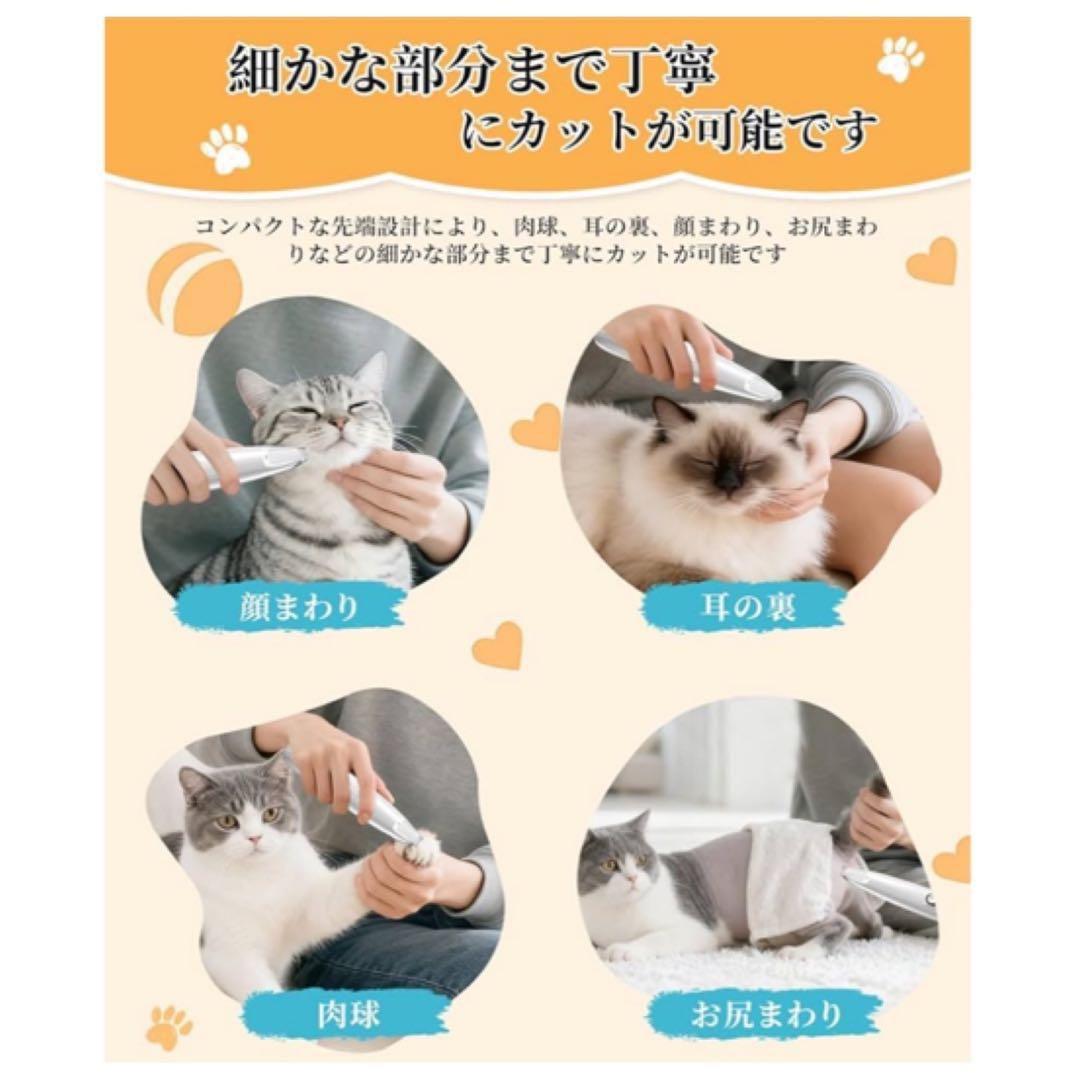 細かな部分まで丁寧にカットが可能です

コンパクトな先端設計により、肉球、耳の裏、顔まわり、お尻まわりなどの細かな部分まで丁寧にカットが可能です

顔まわり

耳の裏

肉球

お尻まわり