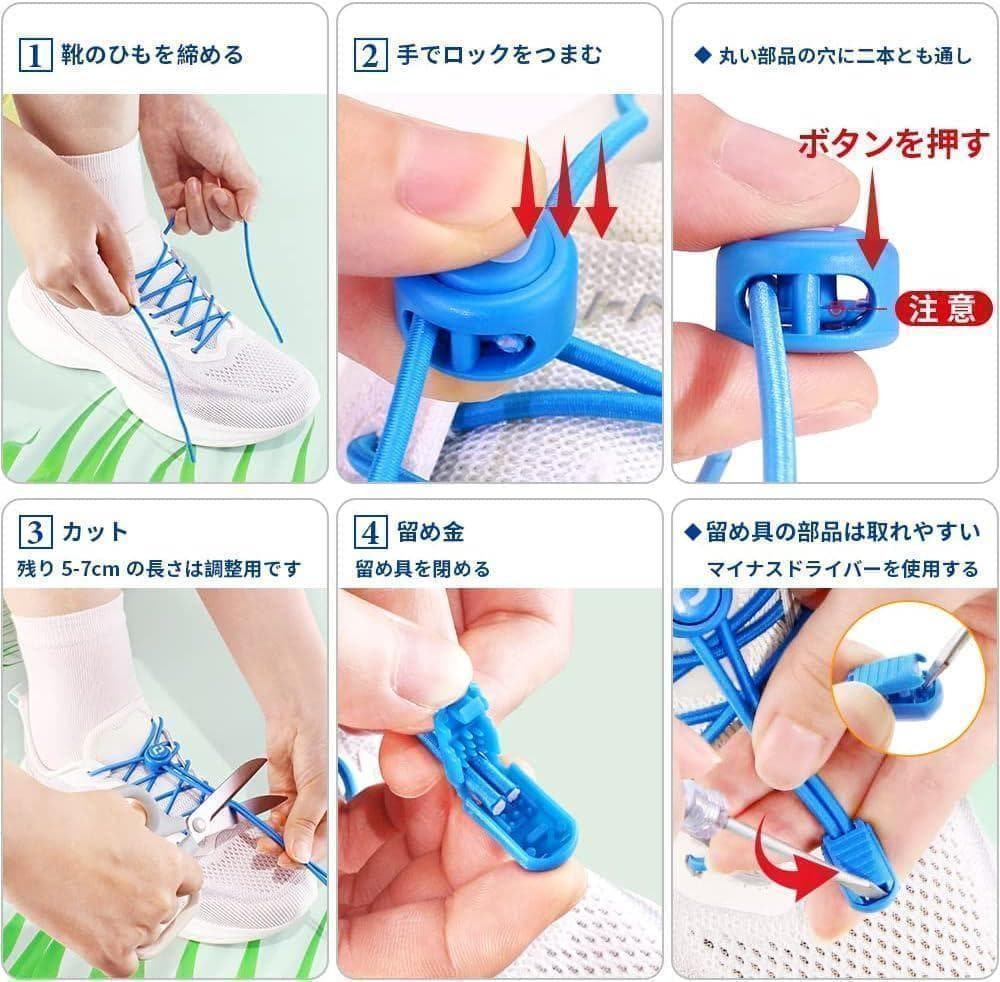 1 靴のひもを締める

2 手でロックをつまむ

◆ 丸い部品の穴に二本とも通し

ボタンを押す

注意

3 カット

残り 5-7cm の長さは調整用です

4 留め金

留め具を閉める

◆ 留め具の部品は取れやすい

マイナスドライバーを使用する