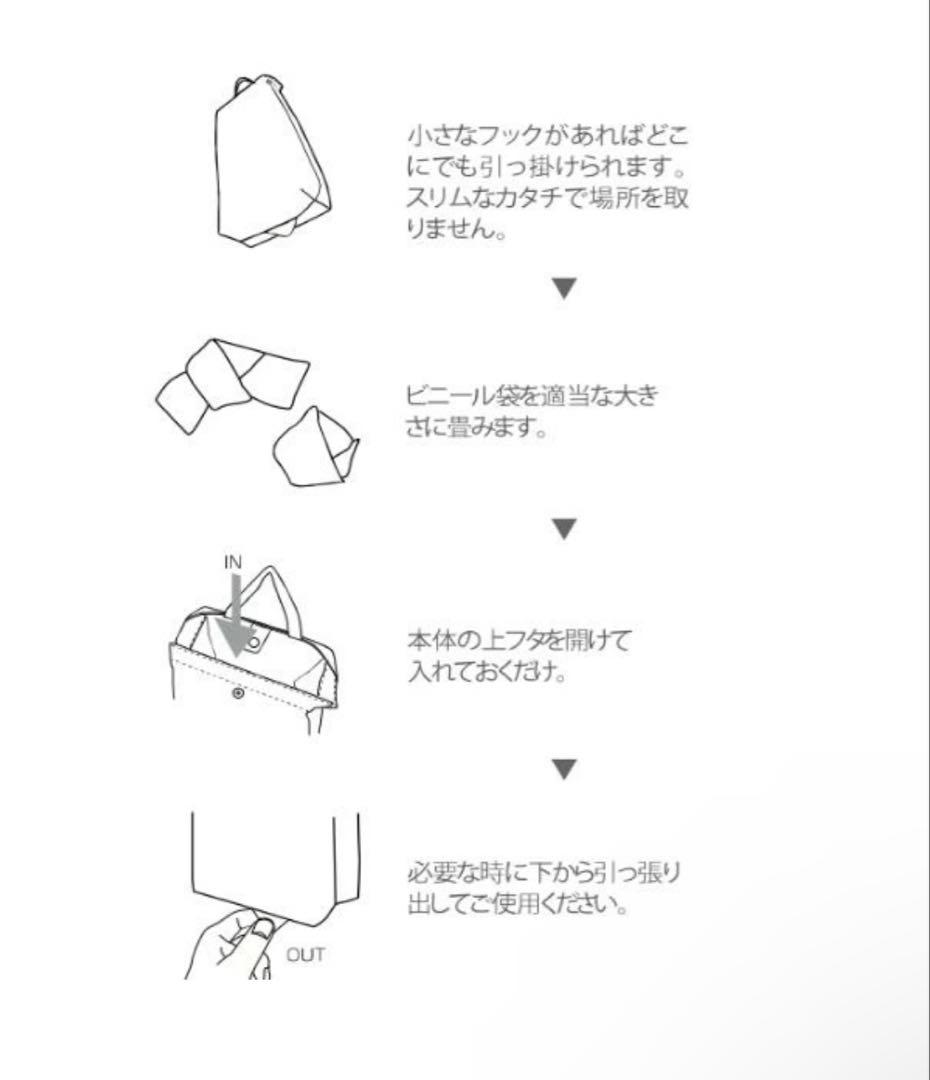 小さなフックがあればどこにでも引っ掛けられます。スリムなカタチで場所を取りません。

▼

ビニール袋を適当な大きさに畳みます。

▼

IN

本体の上フタを開けて入れておくだけ。

▼

必要な時に下から引っ張り出してご使用ください。

OUT