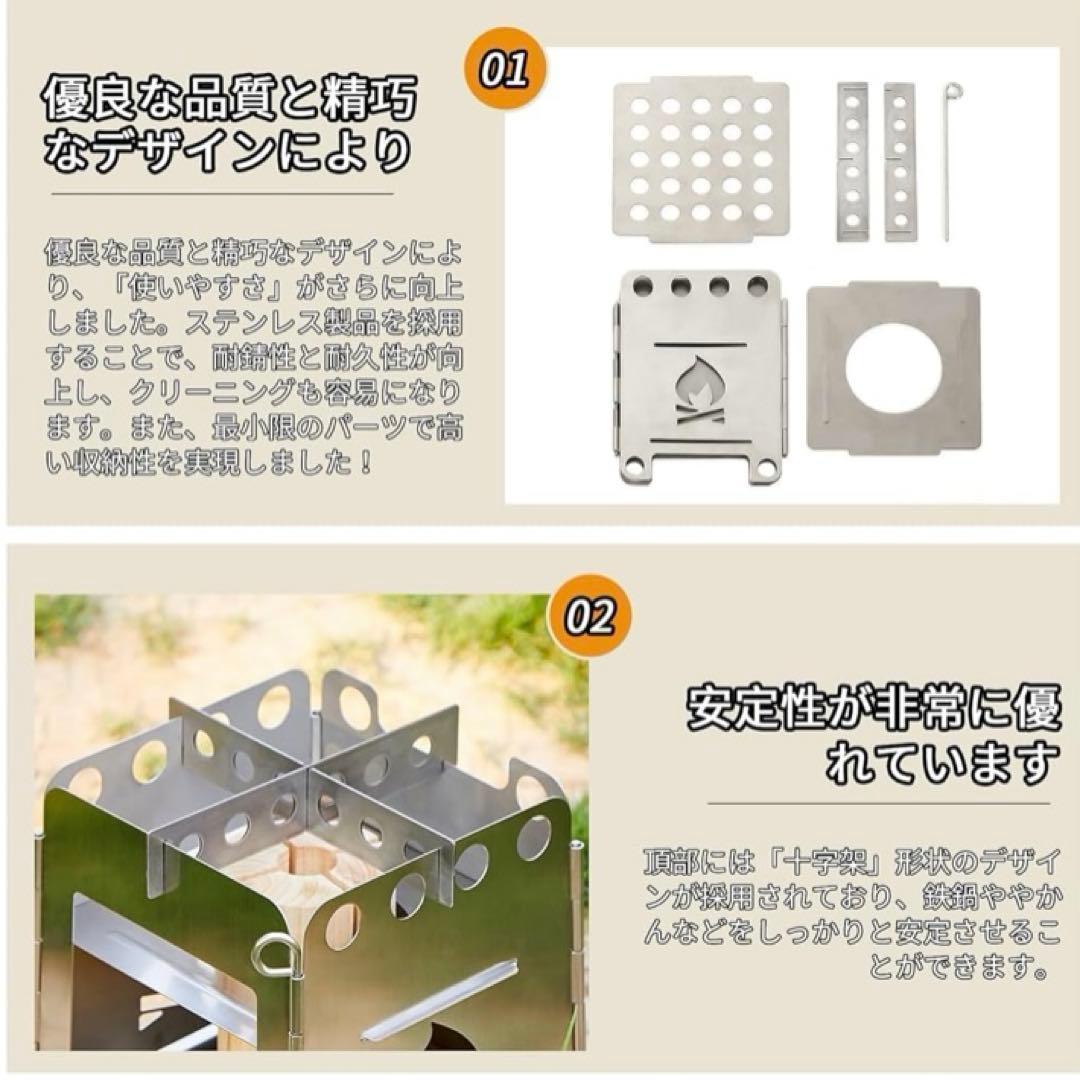 01

優良な品質と精巧なデザインにより

優良な品質と精巧なデザインにより、「使いやすさ」がさらに向上しました。ステンレス製品を採用することで、耐錆性と耐久性が向上し、クリーニングも容易になります。また、最小限のパーツで高い収納性を実現しました！

02

安定性が非常に優れています

頂部には「十字架」形状のデザインが採用されており、鉄鍋ややかんなどをしっかりと安定させることができます。