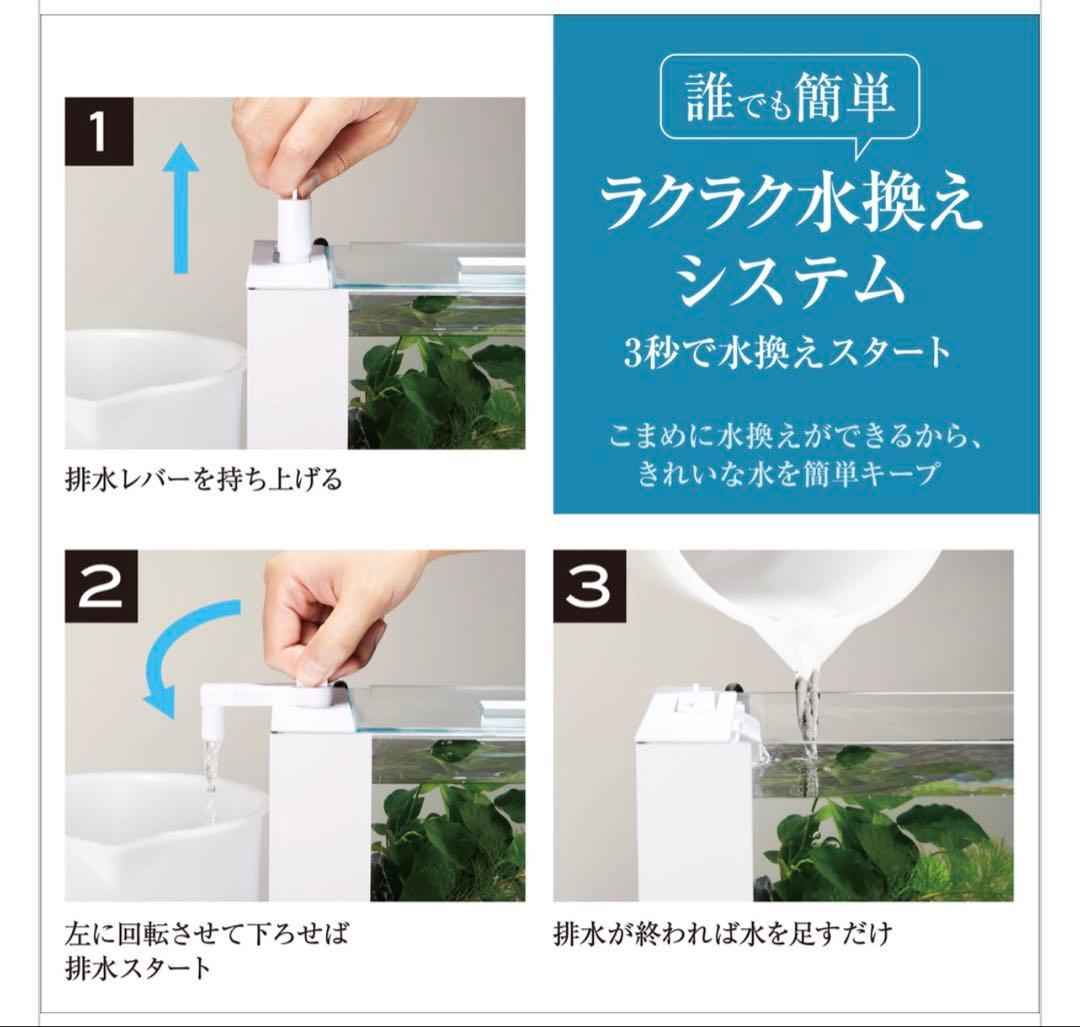 1

排水レバーを持ち上げる

誰でも簡単

ラクラク水換えシステム

3秒で水換えスタート

こまめに水換えができるから、きれいな水を簡単キープ

2

左に回転させて下ろせば排水スタート

3

排水が終われば水を足すだけ