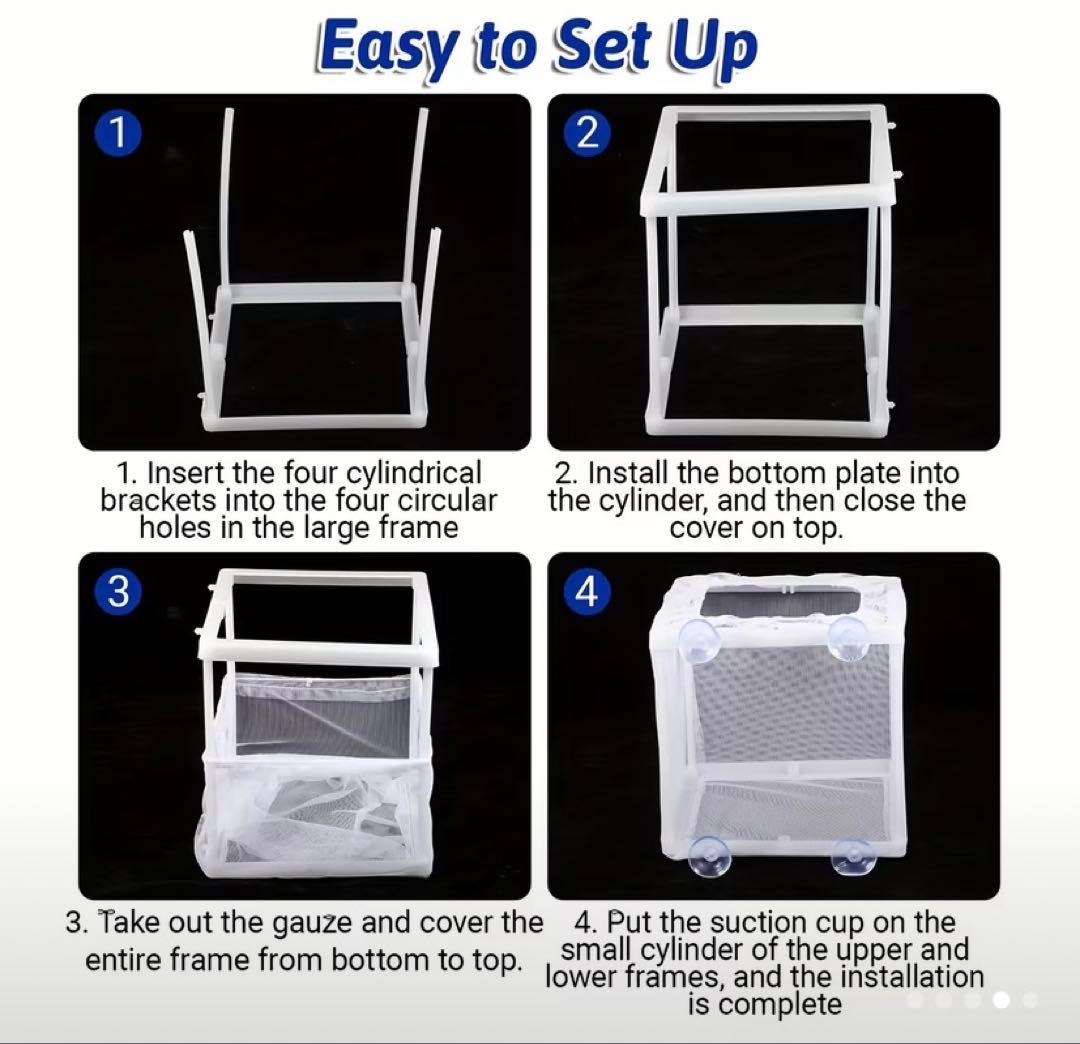 Easy to Set Up

1

1. Insert the four cylindrical brackets into the four circular holes in the large frame

2

2. Install the bottom plate into the cylinder, and then close the cover on top.

3

3. Take out the gauze and cover the entire frame from bottom to top.

4

4. Put the suction cup on the small cylinder of the upper and lower frames, and the installation is complete