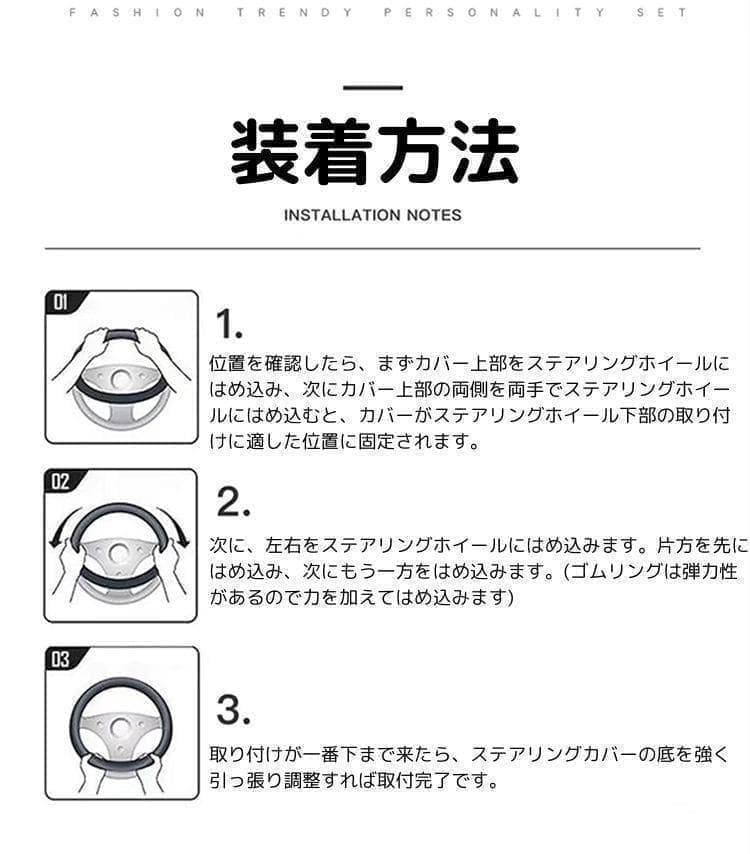 FASHION TRENDY PERSONALITY SET

装着方法

INSTALLATION NOTES

01

1.

位置を確認したら、まずカバー上部をステアリングホイールにはめ込み、次にカバー上部の両側を両手でステアリングホイールにはめ込むと、カバーがステアリングホイール下部の取り付けに適した位置に固定されます。

02

2.

次に、左右をステアリングホイールにはめ込みます。片方を先にはめ込み、次にもう一方をはめ込みます。(ゴムリングは弾力性があるので力を加えてはめ込みます)

03

3.

取り付けが一番下まで来たら、ステアリングカバーの底を強く引っ張り調整すれば取付完了です。