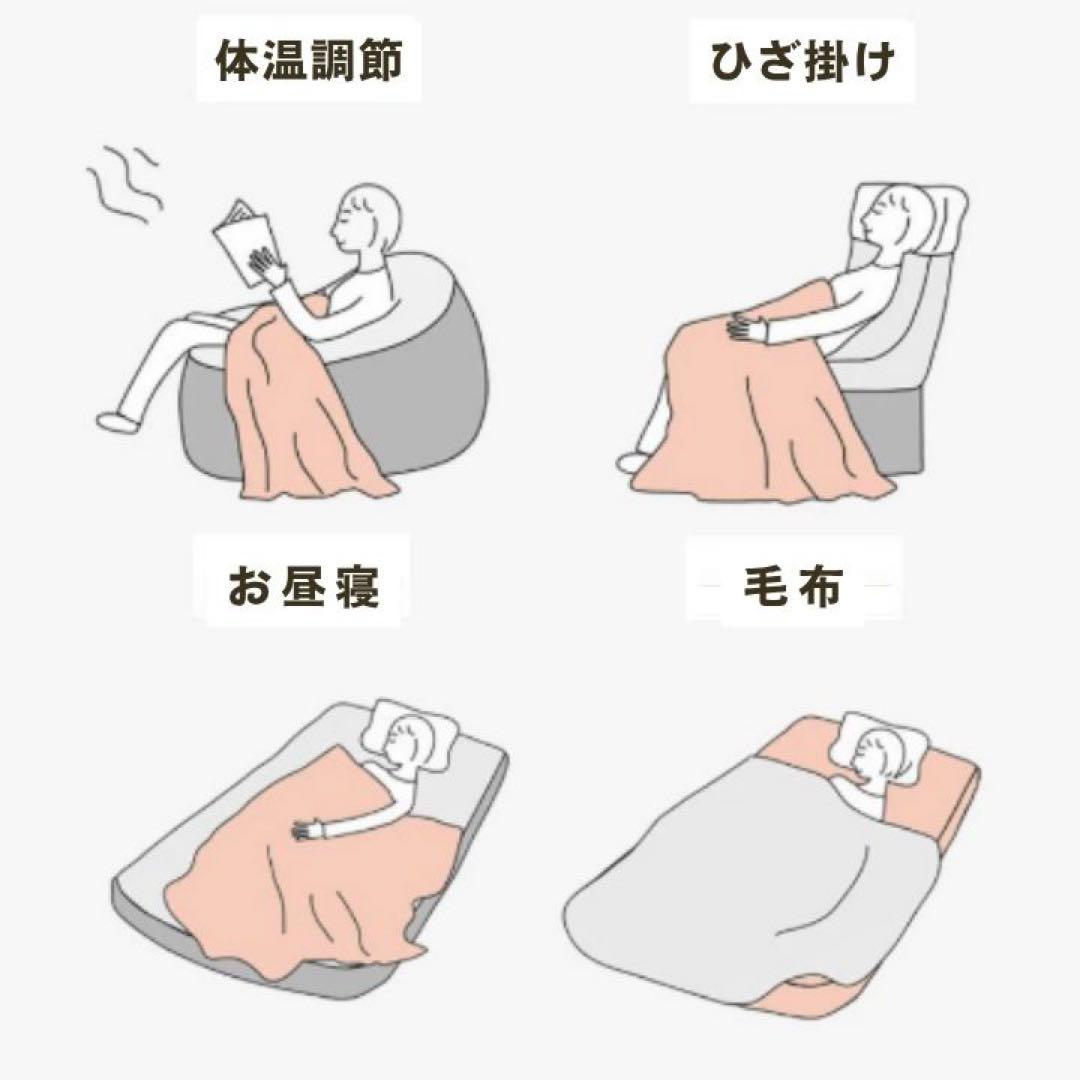 体温調節

ひざ掛け

お昼寝

毛布