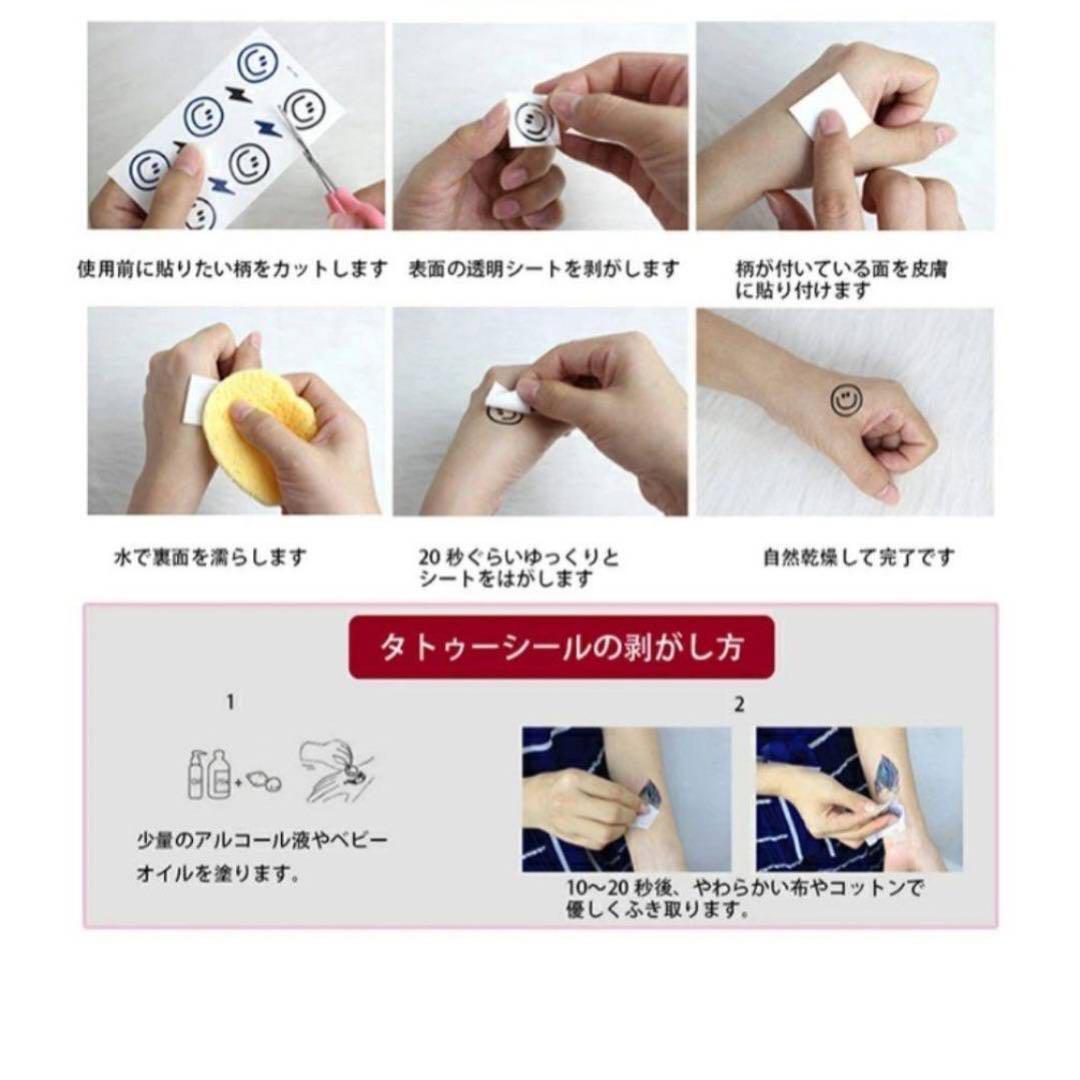 使用前に貼りたい柄をカットします

表面の透明シートを剥がします

柄が付いている面を皮膚に貼り付けます

水で裏面を濡らします

20 秒ぐらいゆっくりとシートをはがします

自然乾燥して完了です

タトゥーシールの剥がし方

1

少量のアルコール液やベビーオイルを塗ります。

2

10～20 秒後、やわらかい布やコットンで優しくふき取ります。