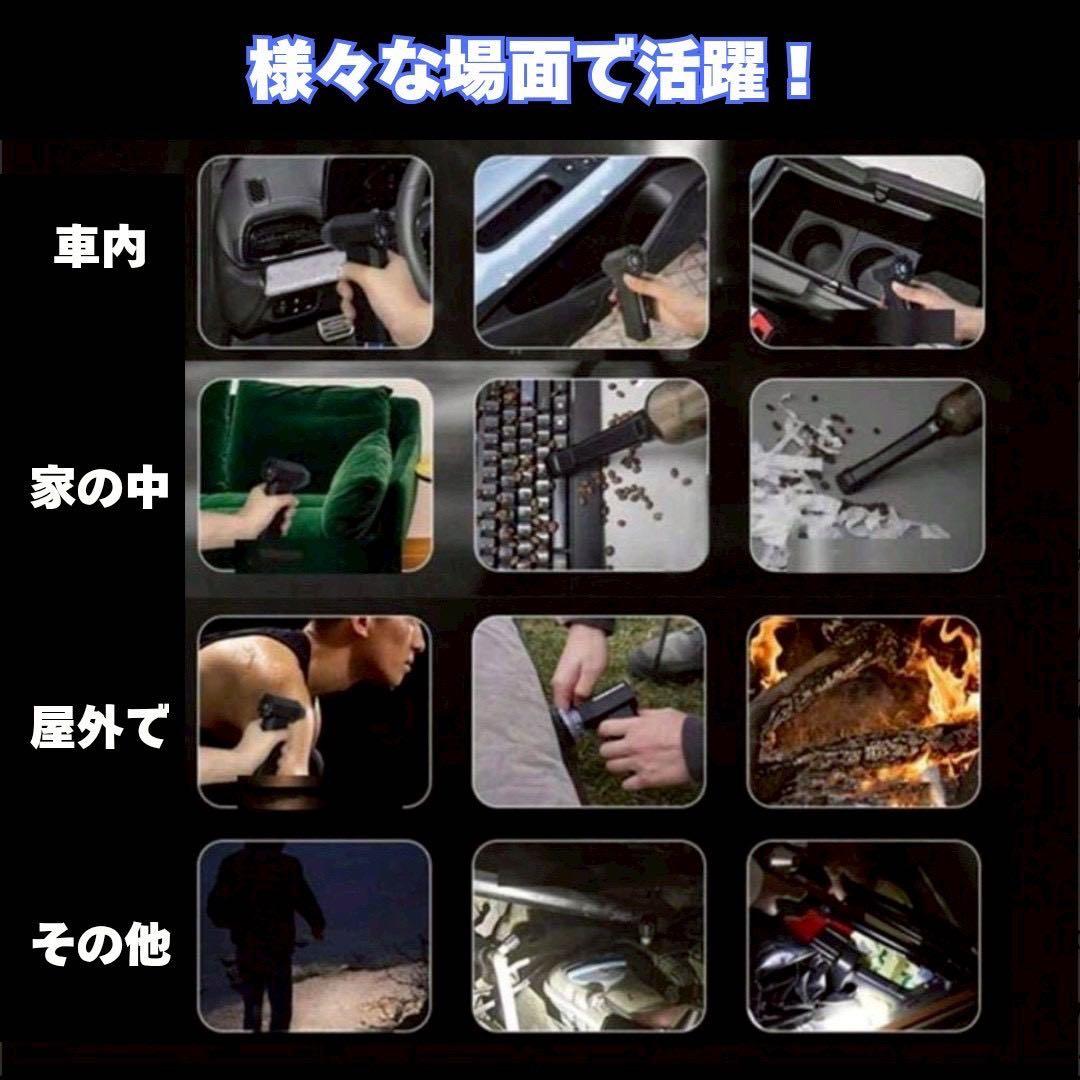 様々な場面で活躍！

車内

家の中

屋外で

その他