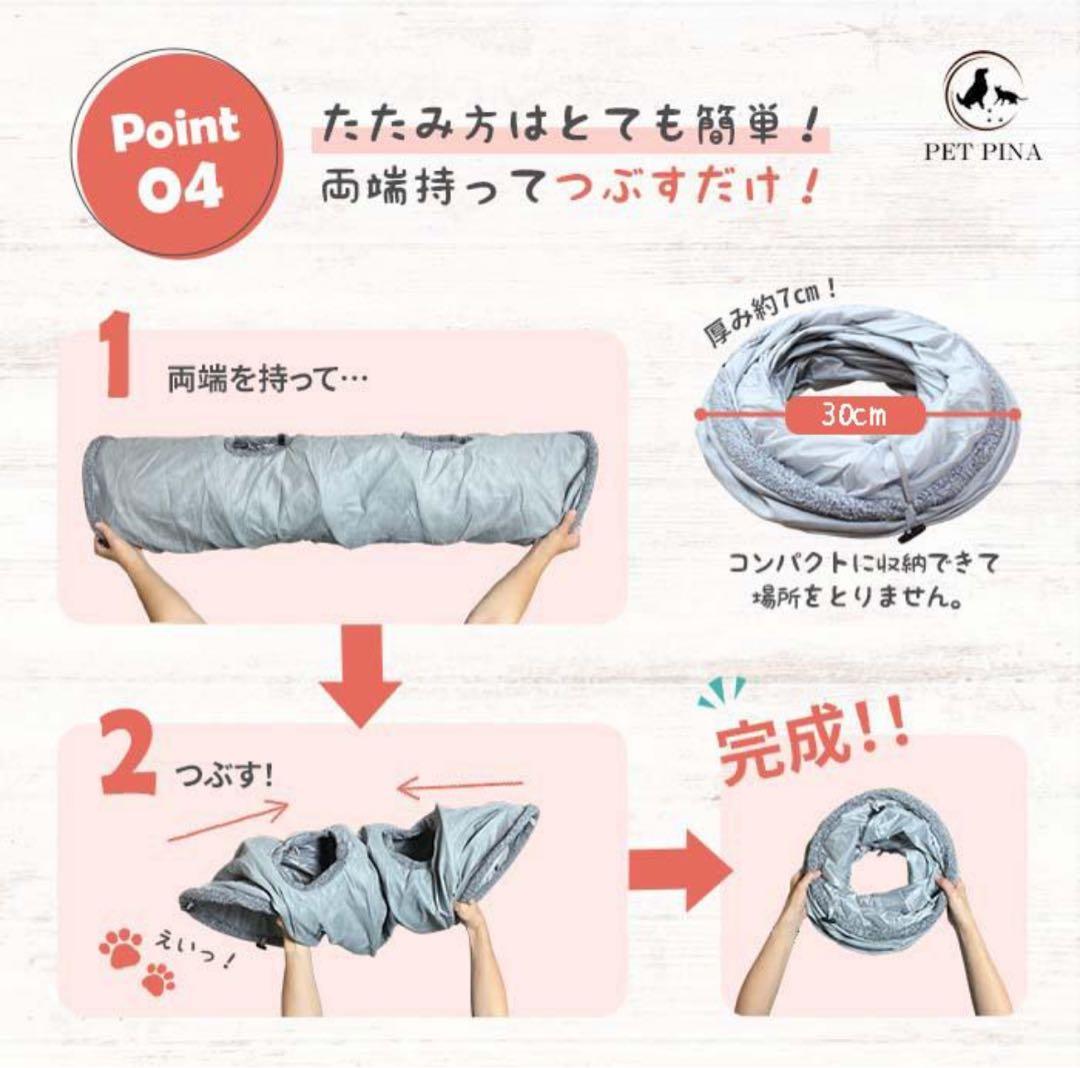 Point
04

たたみ方はとても簡単！
両端持ってつぶすだけ！

PET PINA

1 両端を持って…

厚み約7cm！

30cm

コンパクトに収納できて
場所をとりません。

2 つぶす！

えいっ！

完成!!