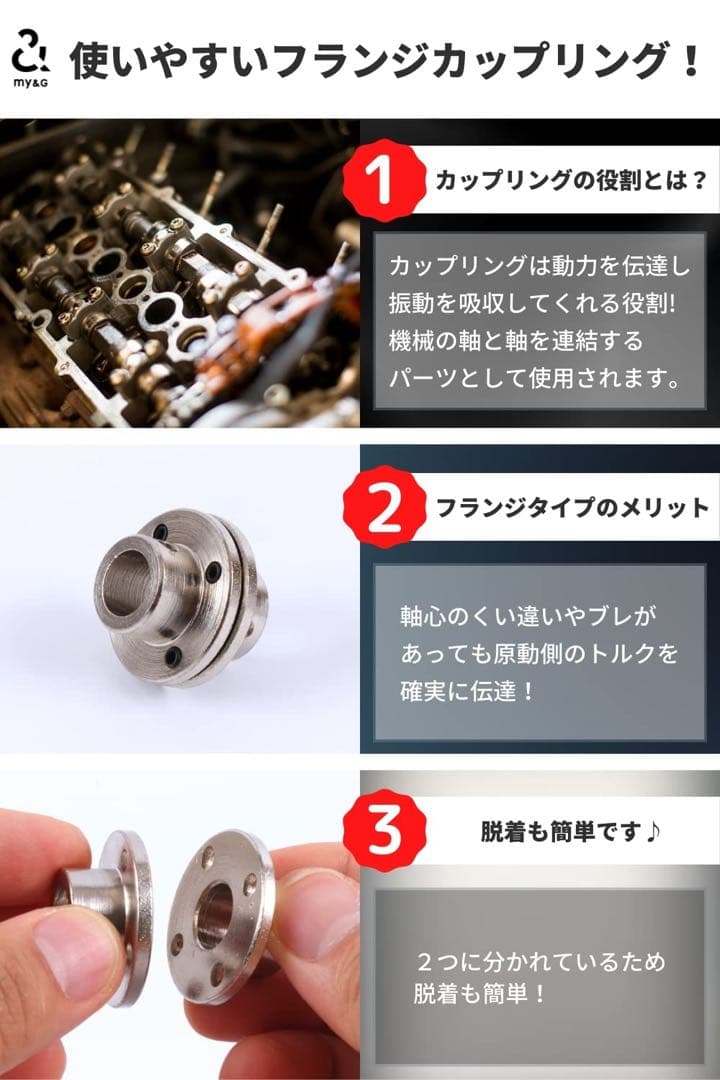 my&G

使いやすいフランジカップリング！

1 カップリングの役割とは？

カップリングは動力を伝達し振動を吸収してくれる役割! 機械の軸と軸を連結するパーツとして使用されます。

2 フランジタイプのメリット

軸心のくい違いやブレがあっても原動側のトルクを確実に伝達！

3 脱着も簡単です♪

２つに分かれているため脱着も簡単！