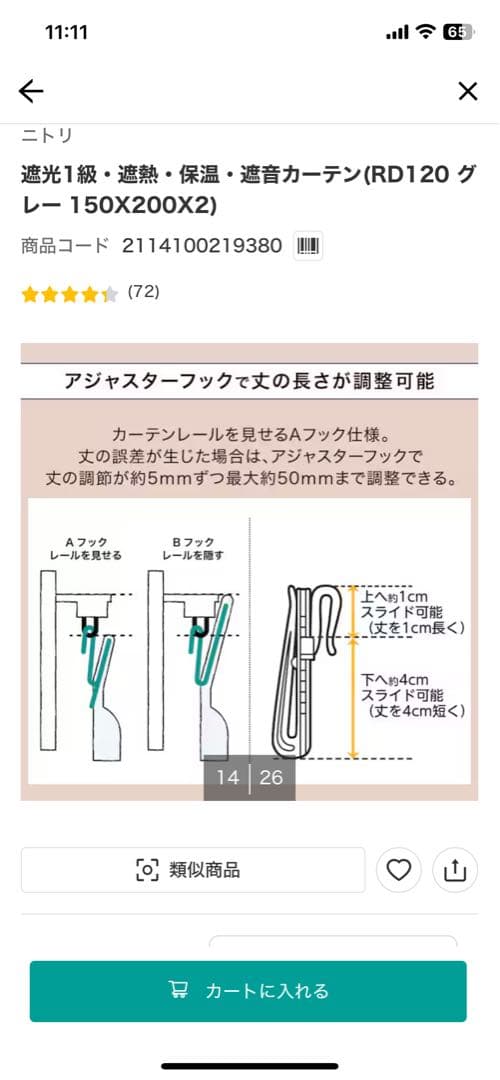 11:11

65

ニトリ

遮光1級・遮熱・保温・遮音カーテン(RD120 グレー 150X200X2)

商品コード 2114100219380

(72)

アジャスターフックで丈の長さが調整可能

カーテンレールを見せるAフック仕様。
丈の誤差が生じた場合は、アジャスターフックで
丈の調節が約5mmずつ最大約50mmまで調整できる。

Aフック
レールを見せる

Bフック
レールを隠す

上へ約1cm
スライド可能
（丈を1cm長く）

下へ約4cm
スライド可能
（丈を4cm短く）

14 | 26

類似商品

カートに入れる