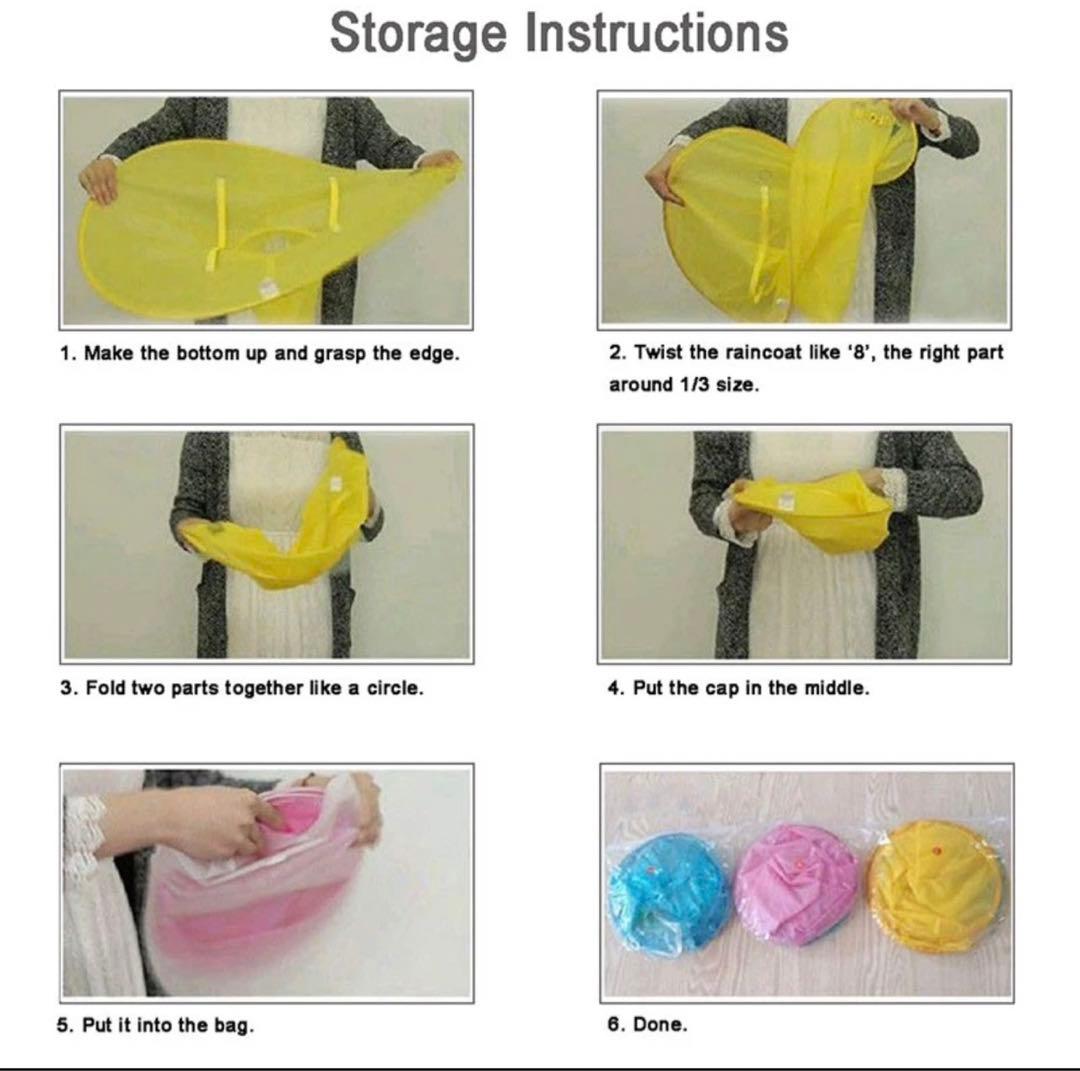 Storage Instructions

1. Make the bottom up and grasp the edge.

2. Twist the raincoat like '8', the right part around 1/3 size.

3. Fold two parts together like a circle.

4. Put the cap in the middle.

5. Put it into the bag.

6. Done.