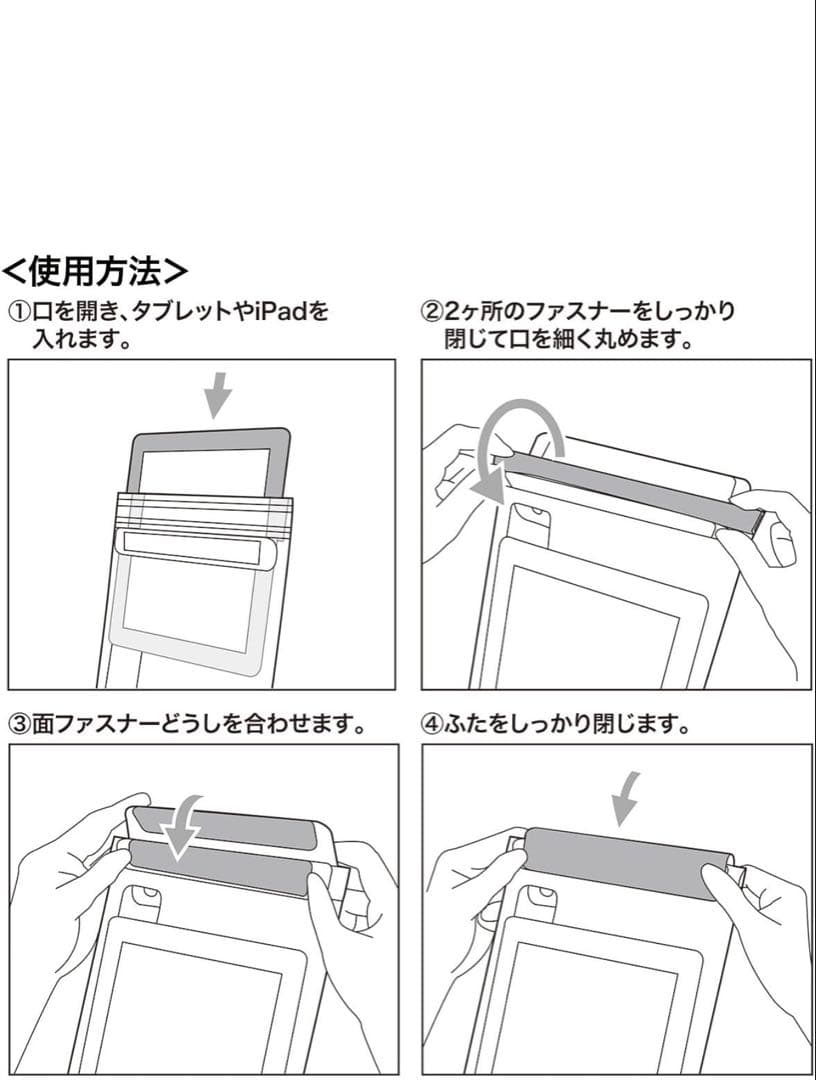 <使用方法>

①口を開き、タブレットやiPadを入れます。

②2ヶ所のファスナーをしっかり閉じて口を細く丸めます。

③面ファスナーどうしを合わせます。

④ふたをしっかり閉じます。