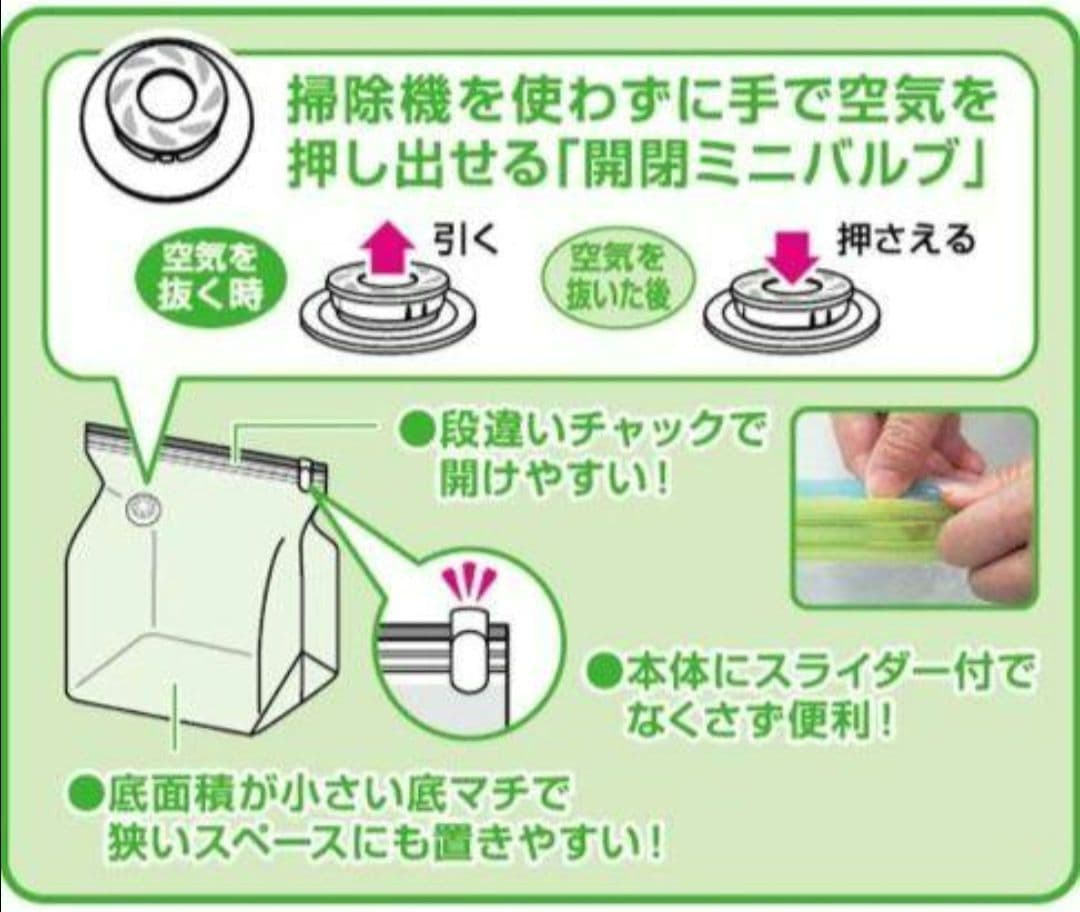 掃除機を使わずに手で空気を押し出せる「開閉ミニバルブ」

空気を抜く時

引く

空気を抜いた後

押さえる

●段違いチャックで開けやすい！

●本体にスライダー付でなくさず便利！

●底面積が小さい底マチで狭いスペースにも置きやすい！