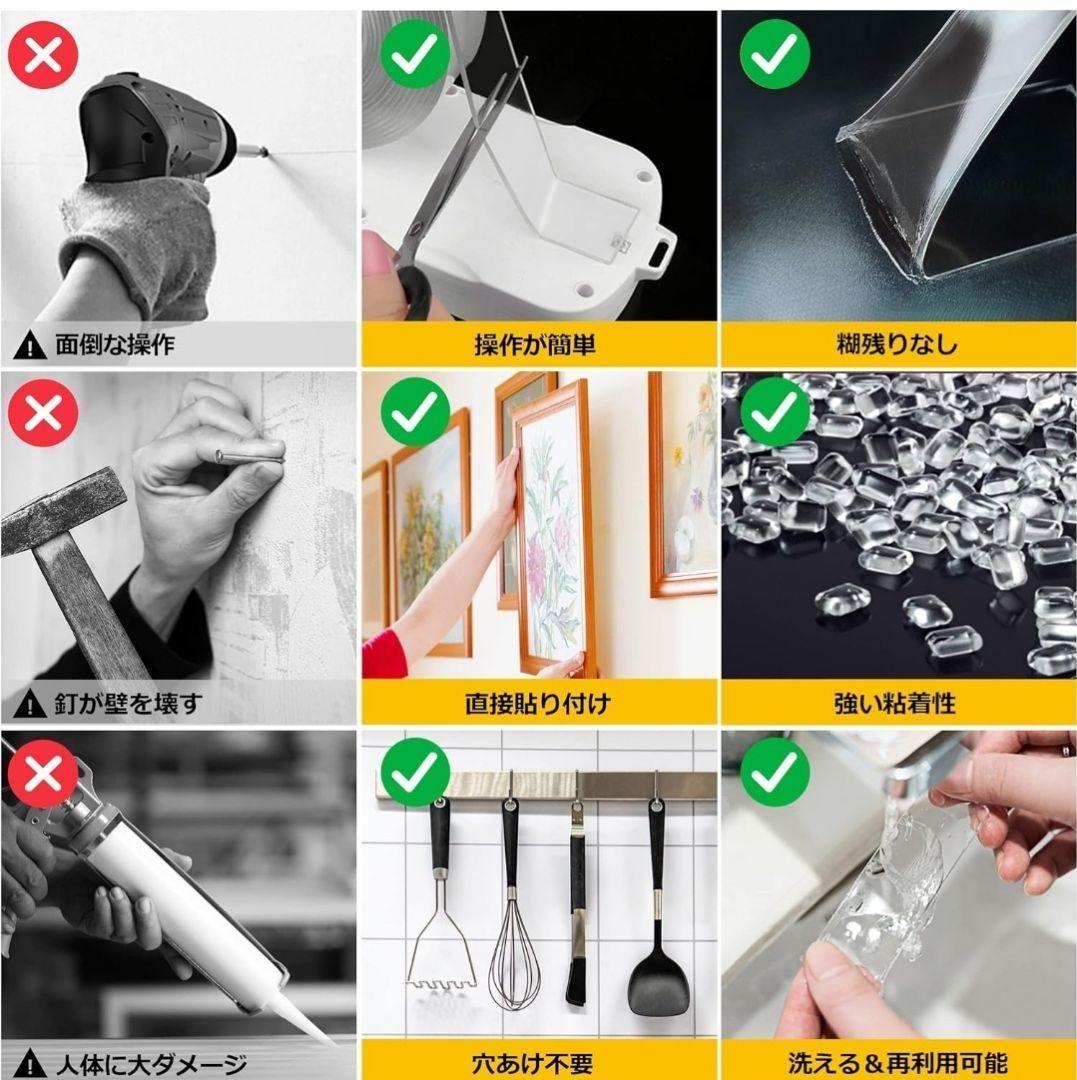 面倒な操作

操作が簡単

糊残りなし

釘が壁を壊す

直接貼り付け

強い粘着性

人体に大ダメージ

穴あけ不要

洗える＆再利用可能