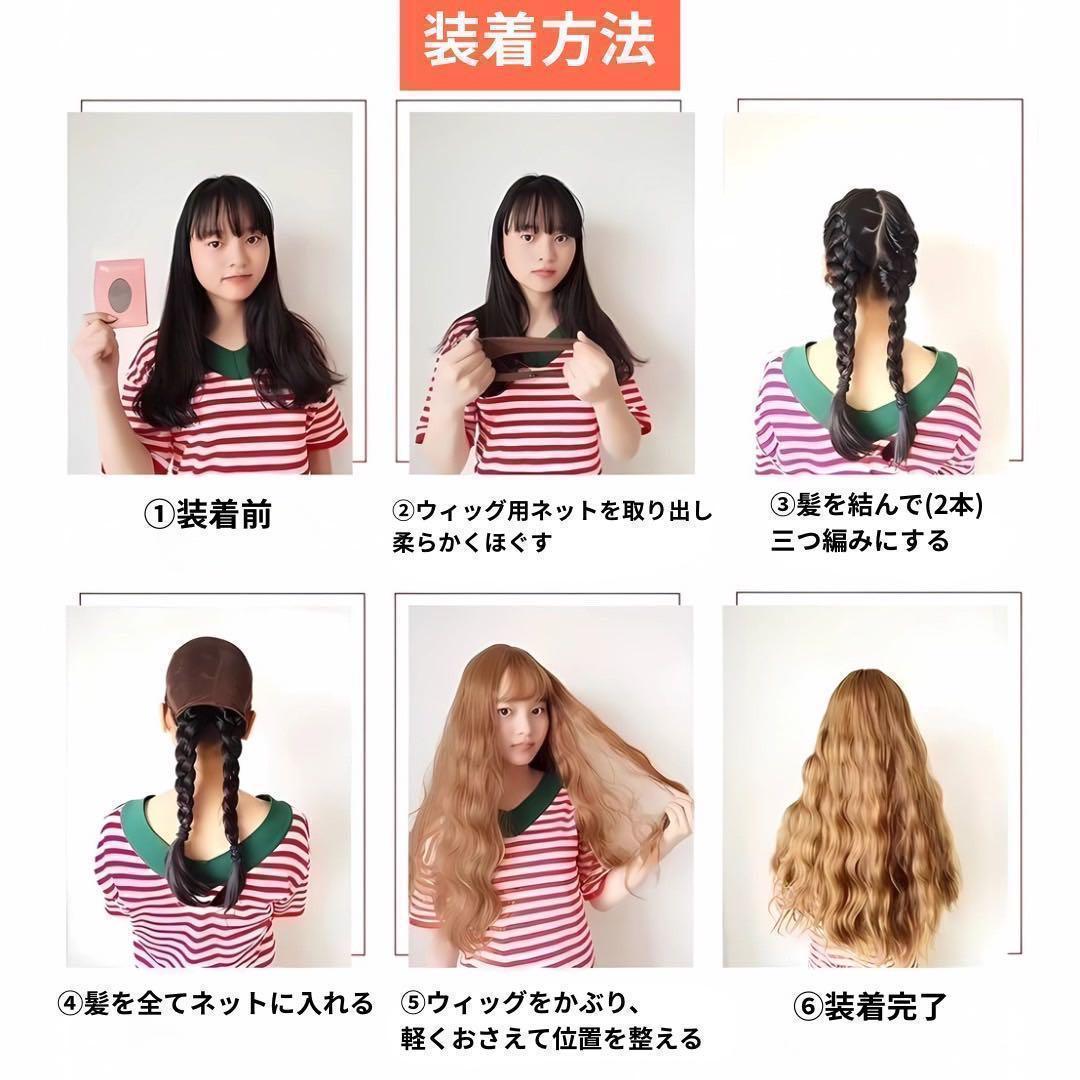 装着方法

①装着前

②ウィッグ用ネットを取り出し柔らかくほぐす

③髪を結んで(2本)三つ編みにする

④髪を全てネットに入れる

⑤ウィッグをかぶり、軽くおさえて位置を整える

⑥装着完了