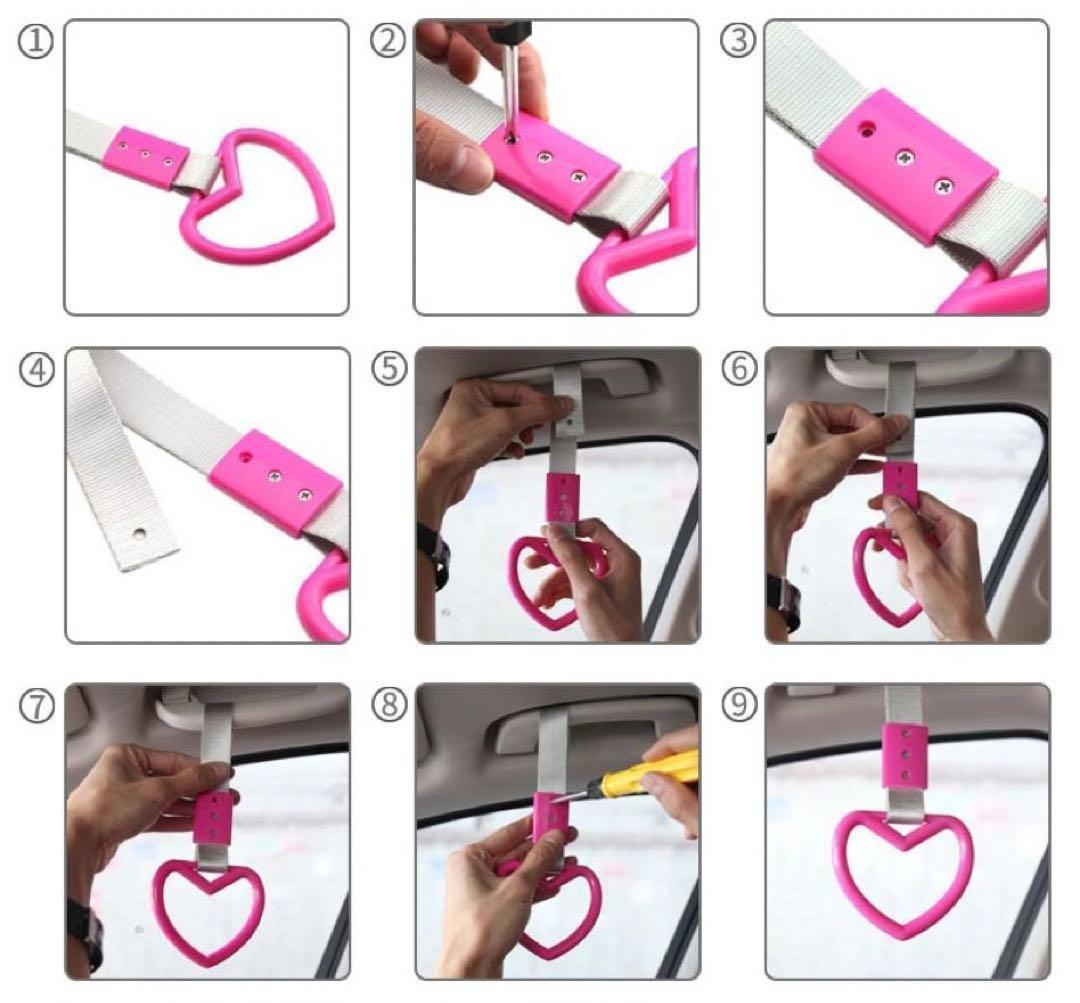 ①
②
③
④
⑤
⑥
⑦
⑧
⑨