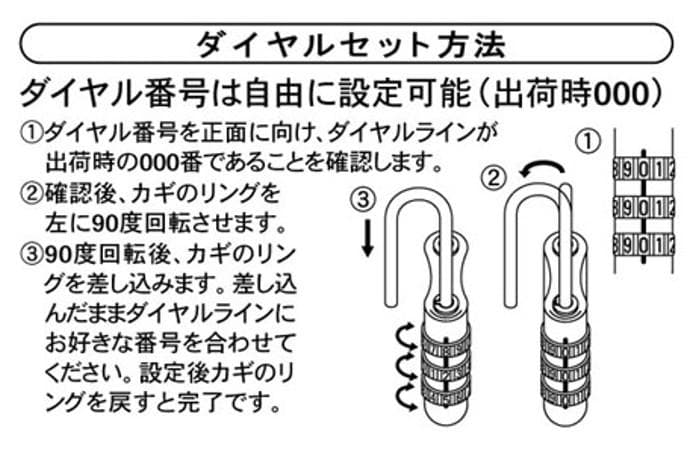 ダイヤルセット方法

ダイヤル番号は自由に設定可能（出荷時000）

①ダイヤル番号を正面に向け、ダイヤルラインが出荷時の000番であることを確認します。

②確認後、カギのリングを左に90度回転させます。

③90度回転後、カギのリングを差し込みます。差し込んだままダイヤルラインにお好きな番号を合わせてください。設定後カギのリングを戻すと完了です。

③

②

①

8 9 0 1 2
8 9 0 1 2
8 9 0 1 2