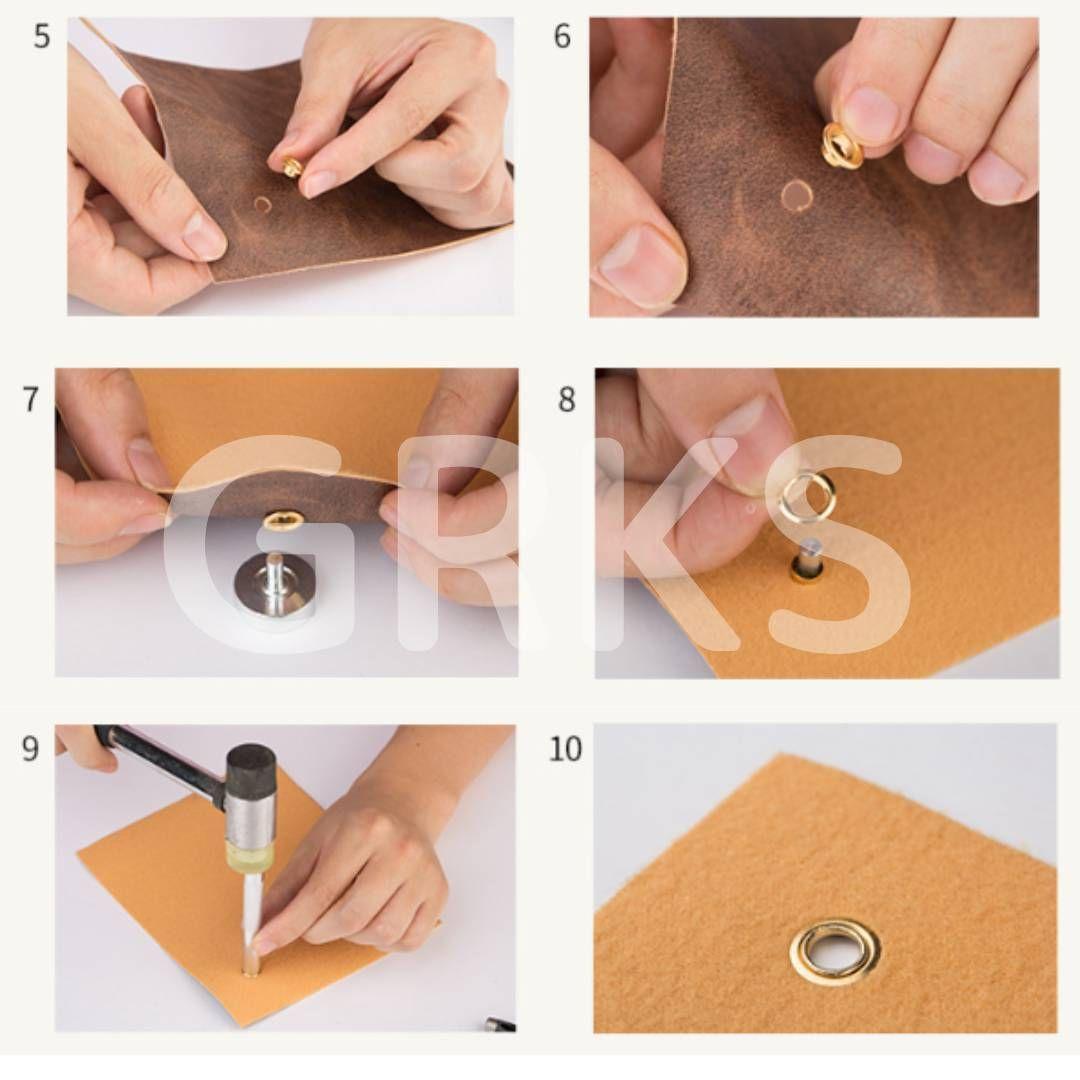 5

6

7

8

GRKS

9

10