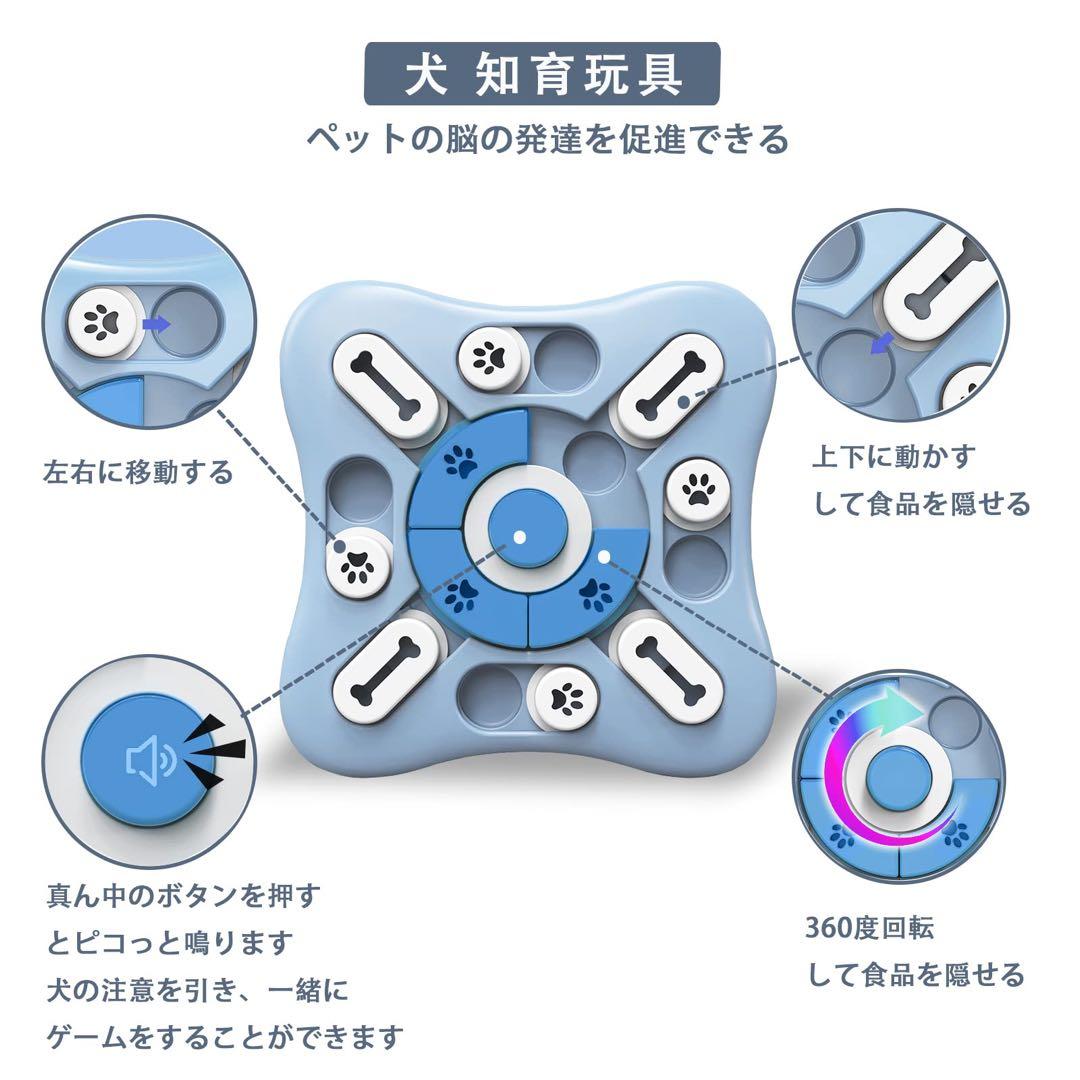 犬 知育玩具
ペットの脳の発達を促進できる

左右に移動する

上下に動かす
して食品を隠せる

真ん中のボタンを押す
とピコっと鳴ります
犬の注意を引き、一緒に
ゲームをすることができます

360度回転
して食品を隠せる