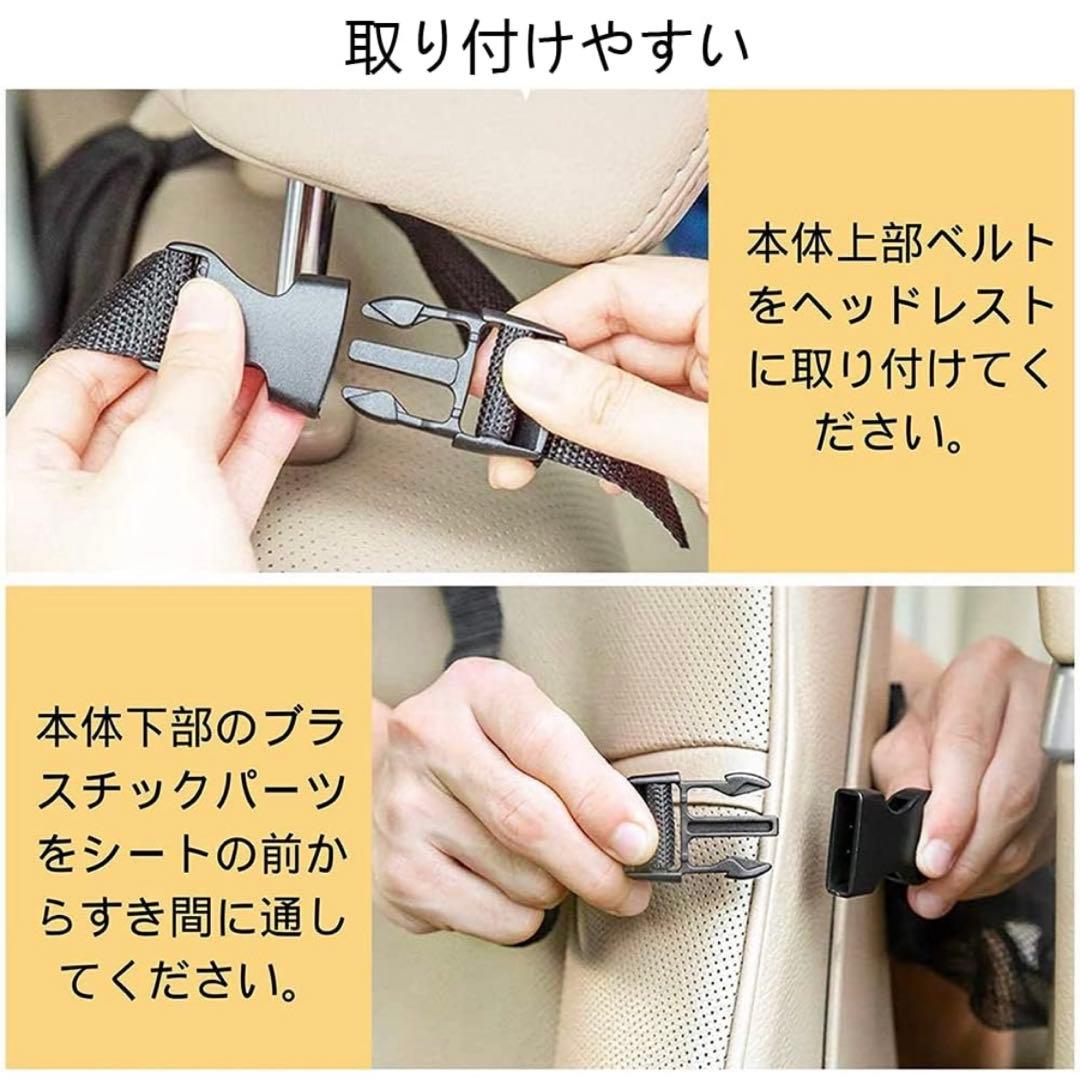 取り付けやすい

本体上部ベルトをヘッドレストに取り付けてください。

本体下部のプラスチックパーツをシートの前からすき間に通してください。