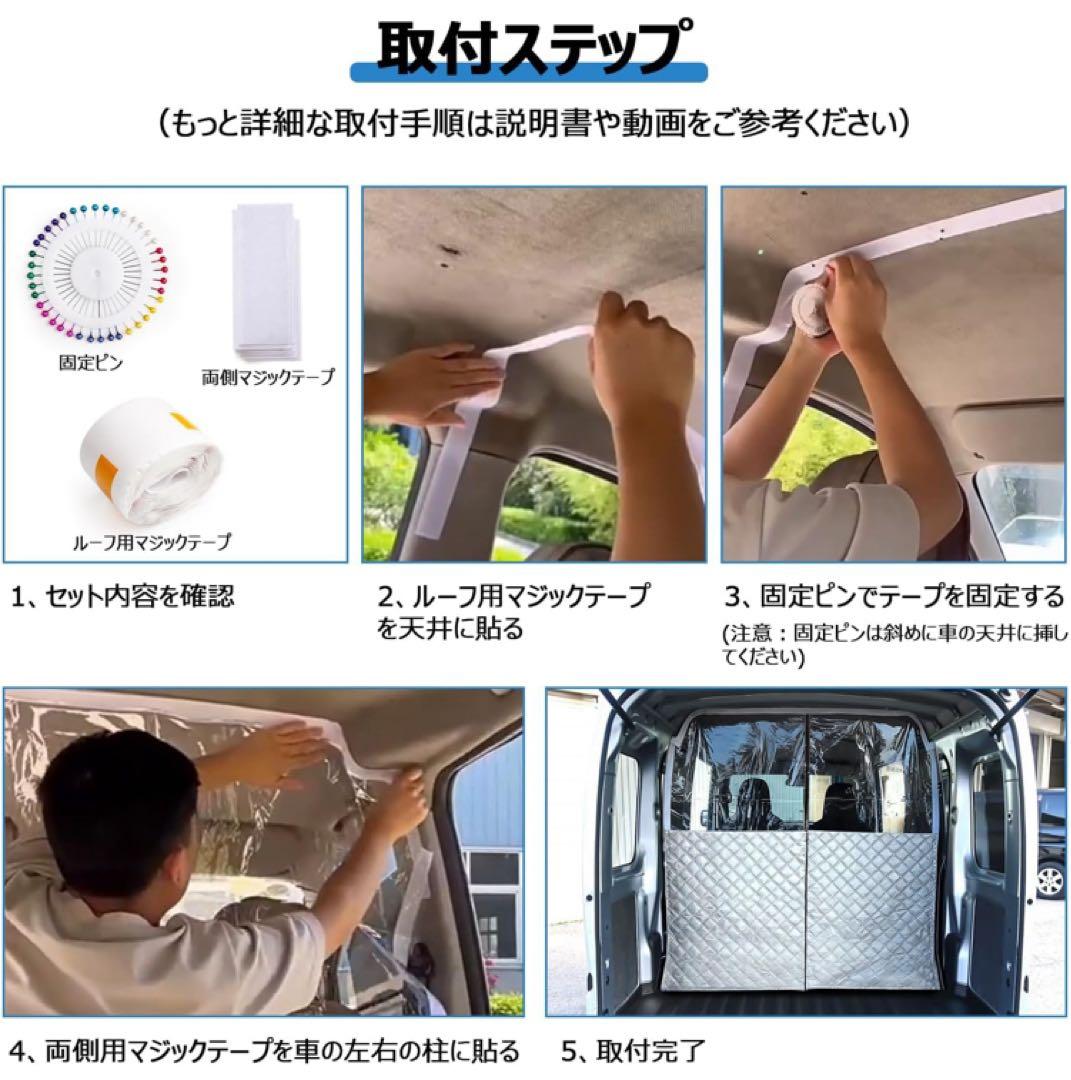 取付ステップ

（もっと詳細な取付手順は説明書や動画をご参考ください）

固定ピン

両側マジックテープ

ルーフ用マジックテープ

1、セット内容を確認

2、ルーフ用マジックテープを天井に貼る

3、固定ピンでテープを固定する

(注意：固定ピンは斜めに車の天井に挿してください)

4、両側用マジックテープを車の左右の柱に貼る

5、取付完了