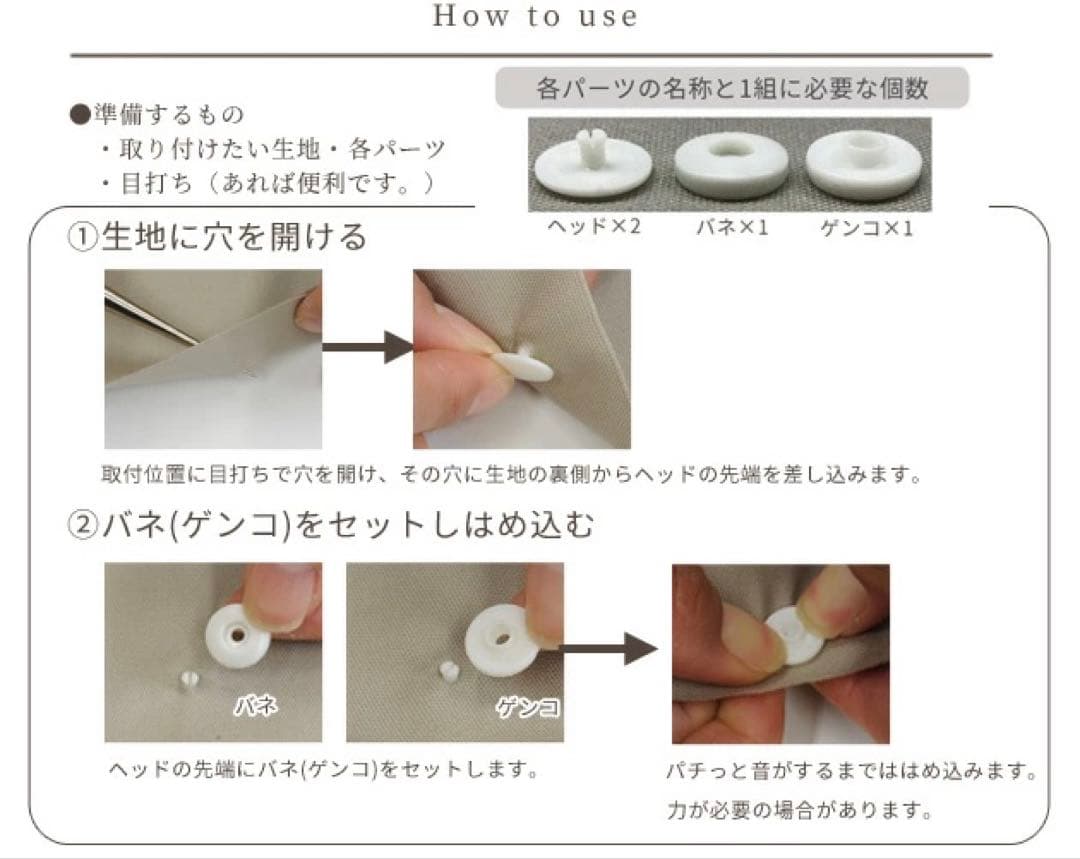 How to use

●準備するもの
・取り付けたい生地・各パーツ
・目打ち（あれば便利です。）

各パーツの名称と1組に必要な個数

ヘッド×2　バネ×1　ゲンコ×1

①生地に穴を開ける

取付位置に目打ちで穴を開け、その穴に生地の裏側からヘッドの先端を差し込みます。

②バネ(ゲンコ)をセットしはめ込む

バネ

ゲンコ

ヘッドの先端にバネ(ゲンコ)をセットします。

パチっと音がするまではめ込みます。
力が必要の場合があります。