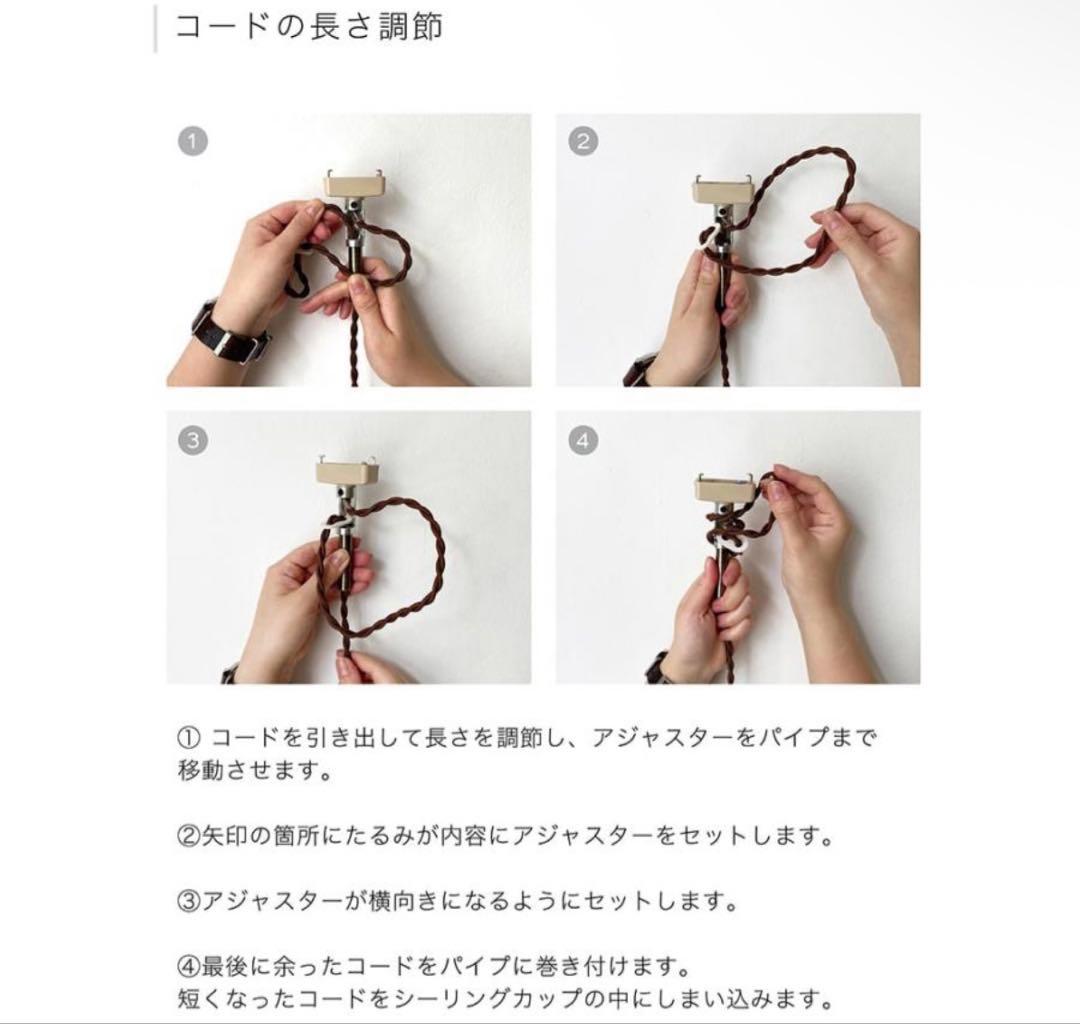 コードの長さ調節

1

2

3

4

① コードを引き出して長さを調節し、アジャスターをパイプまで移動させます。

②矢印の箇所にたるみが内容にアジャスターをセットします。

③アジャスターが横向きになるようにセットします。

④最後に余ったコードをパイプに巻き付けます。
短くなったコードをシーリングカップの中にしまい込みます。